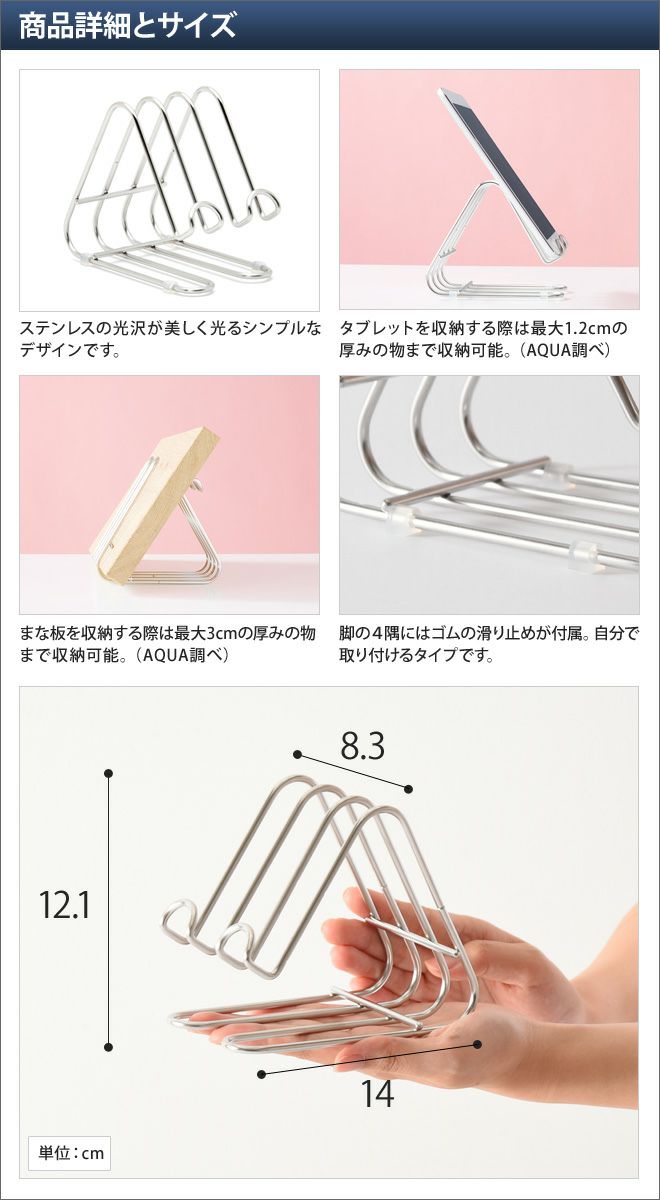 商品詳細とサイズ

ステンレスの光沢が美しく光るシンプルなデザインです。

タブレットを収納する際は最大1.2cmの厚みの物まで収納可能。（AQUA調べ）

まな板を収納する際は最大3cmの厚みの物まで収納可能。（AQUA調べ）

脚の４隅にはゴムの滑り止めが付属。自分で取り付けるタイプです。

8.3

12.1

14

単位：cm