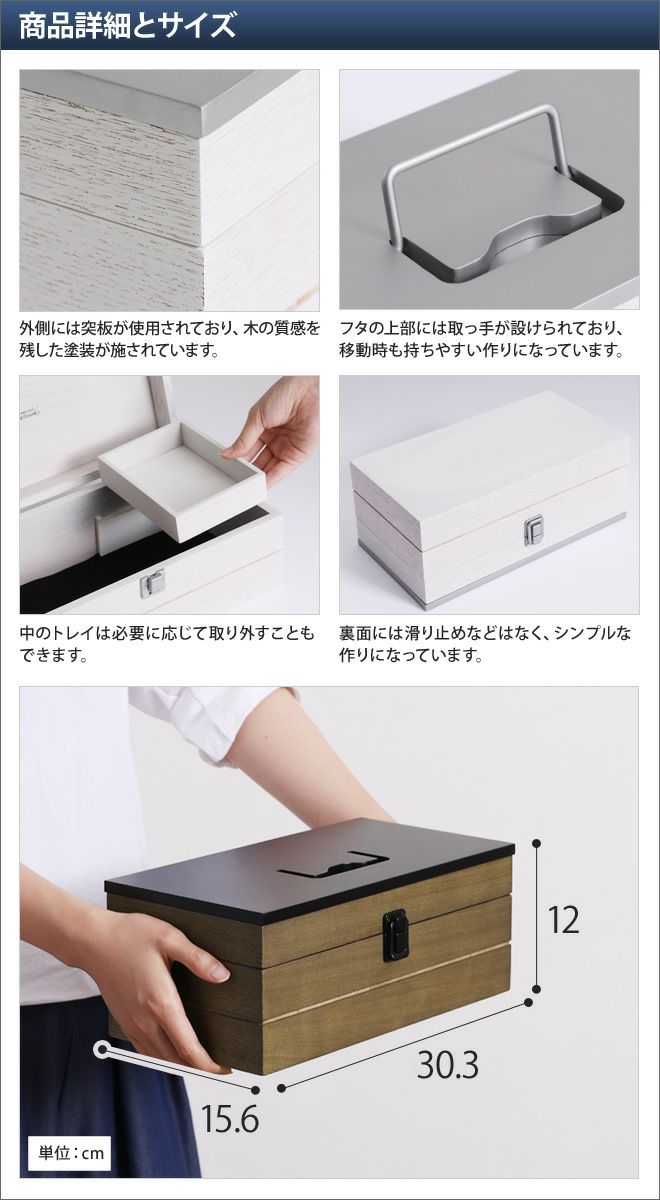 商品詳細とサイズ

外側には突板が使用されており、木の質感を残した塗装が施されています。

フタの上部には取っ手が設けられており、移動時も持ちやすい作りになっています。

中のトレイは必要に応じて取り外すこともできます。

裏面には滑り止めなどはなく、シンプルな作りになっています。

12

30.3

15.6

単位：cm