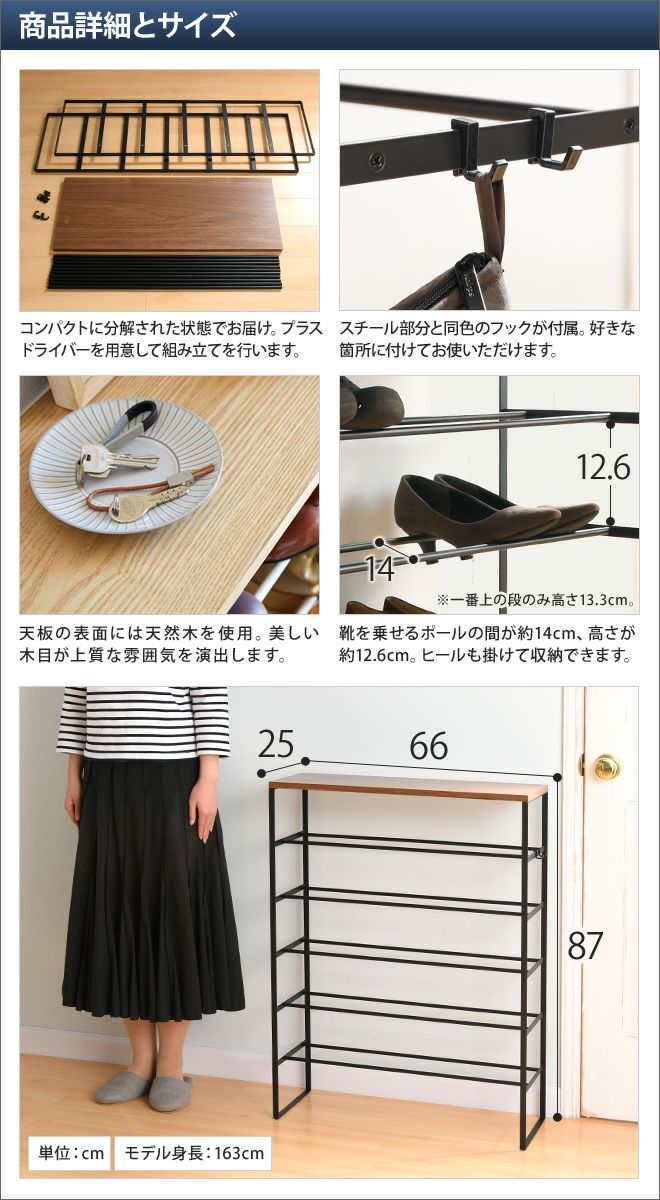 商品詳細とサイズ

コンパクトに分解された状態でお届け。プラスドライバーを用意して組み立てを行います。

スチール部分と同色のフックが付属。好きな箇所に付けてお使いいただけます。

天板の表面には天然木を使用。美しい木目が上質な雰囲気を演出します。

12.6

14

※一番上の段のみ高さ13.3cm。

靴を乗せるポールの間が約14cm、高さが約12.6cm。ヒールも掛けて収納できます。

25

66

87

単位：cm

モデル身長：163cm