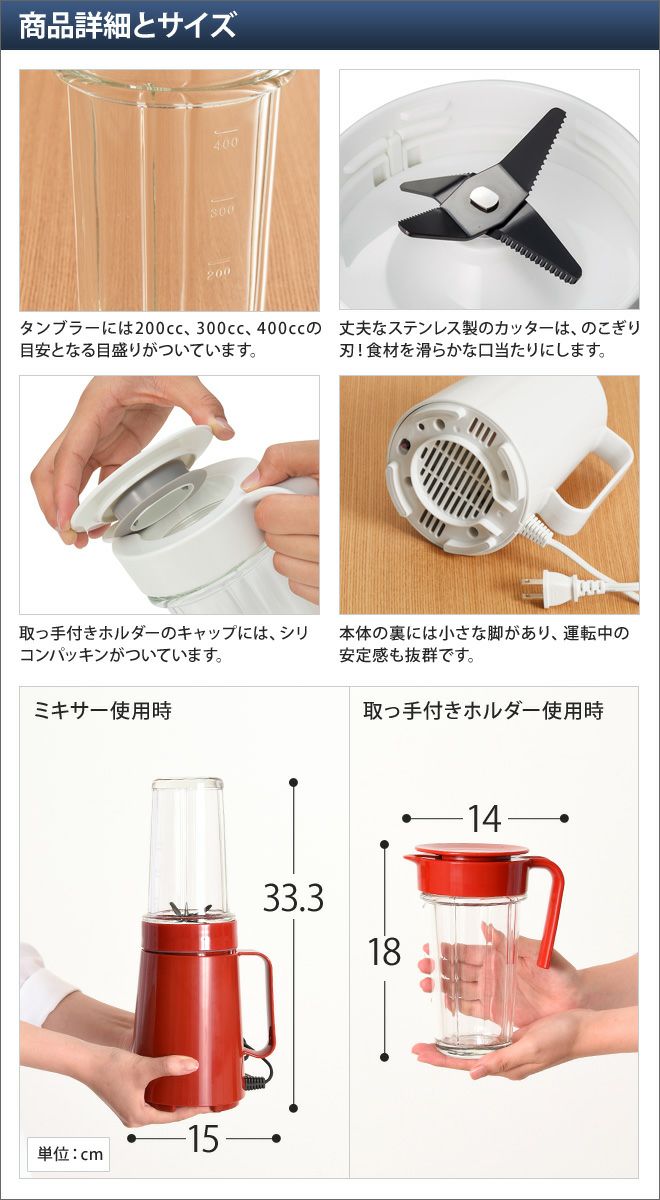 商品詳細とサイズ

400
300
200

タンブラーには200cc、300cc、400ccの目安となる目盛りがついています。

丈夫なステンレス製のカッターは、のこぎり刃！食材を滑らかな口当たりにします。

取っ手付きホルダーのキャップには、シリコンパッキンがついています。

本体の裏には小さな脚があり、運転中の安定感も抜群です。

ミキサー使用時

33.3

15

単位：cm

取っ手付きホルダー使用時

14

18