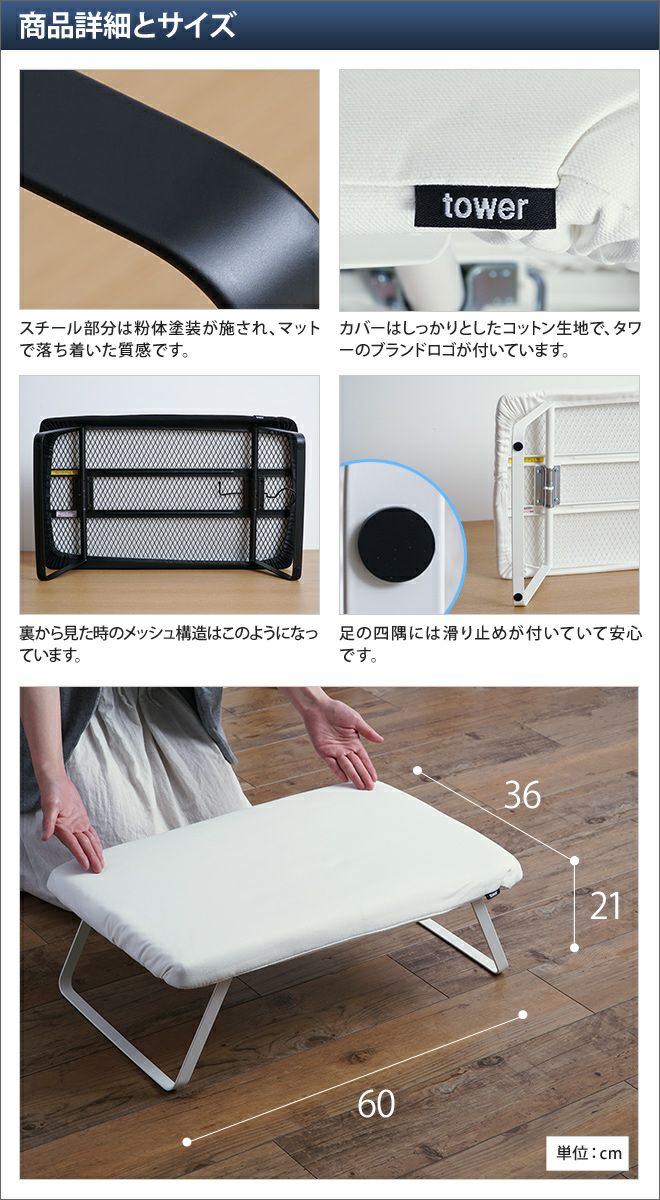 商品詳細とサイズ

tower

スチール部分は粉体塗装が施され、マットで落ち着いた質感です。

カバーはしっかりとしたコットン生地で、タワーのブランドロゴが付いています。

裏から見た時のメッシュ構造はこのようになっています。

足の四隅には滑り止めが付いていて安心です。

36

21

60

単位：cm