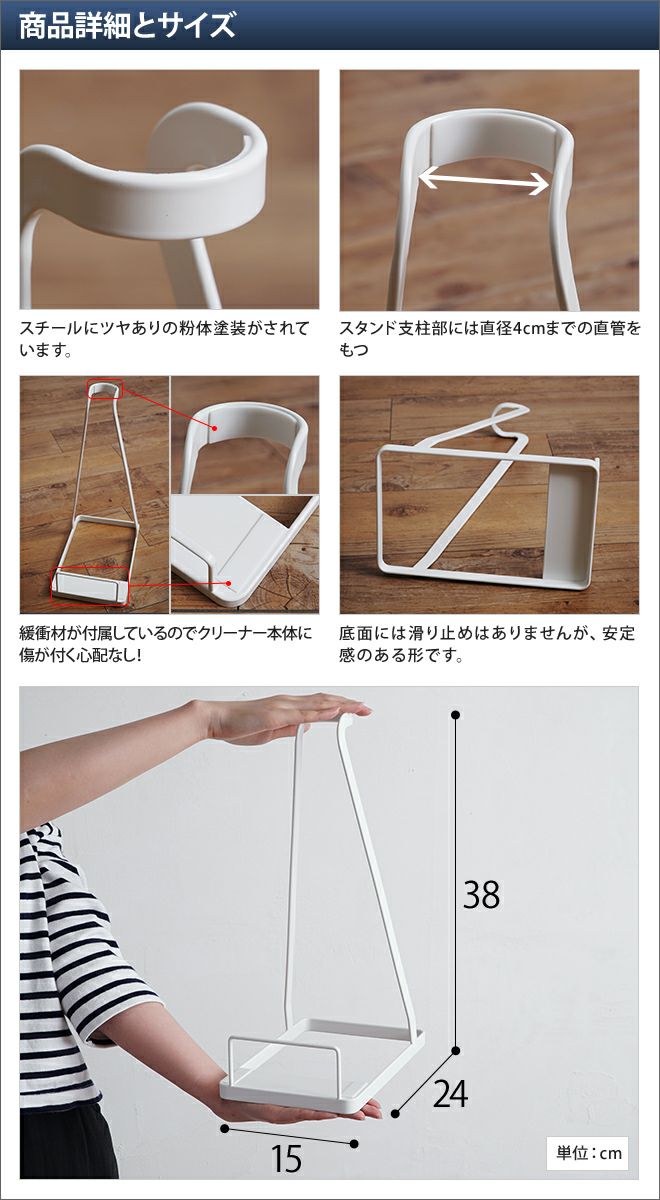 商品詳細とサイズ

スチールにツヤありの粉体塗装がされています。

スタンド支柱部には直径4cmまでの直管をもつ

緩衝材が付属しているのでクリーナー本体に傷が付く心配なし!

底面には滑り止めはありませんが、安定感のある形です。

38

24

15

単位：cm