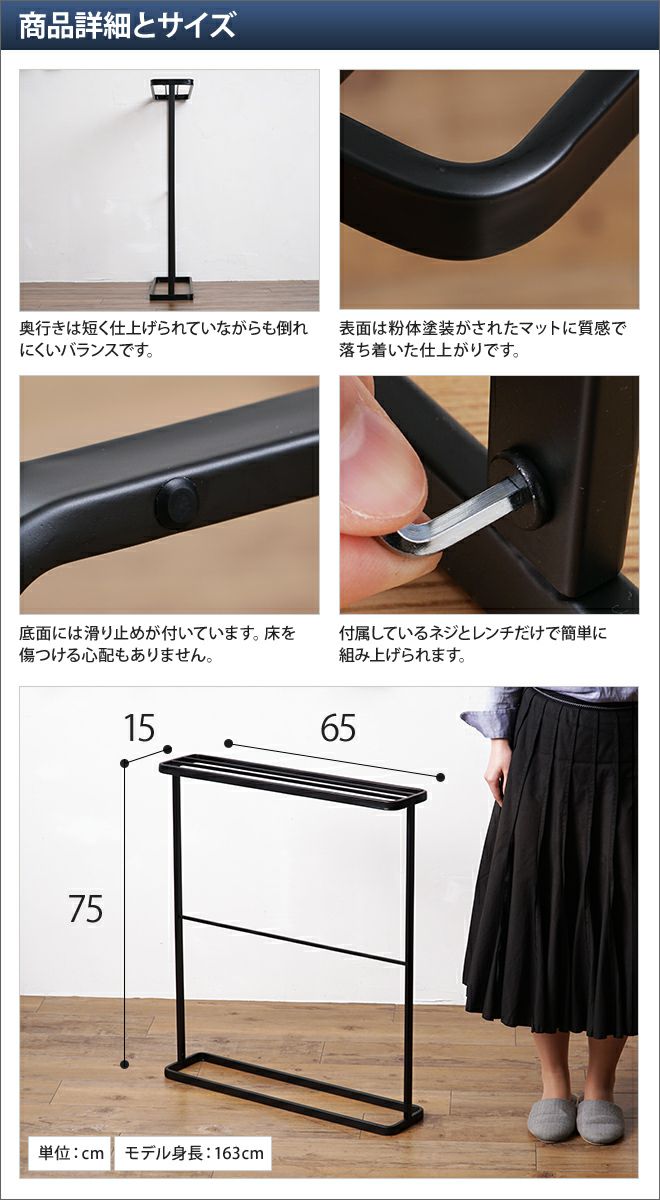 商品詳細とサイズ

奥行きは短く仕上げられていながらも倒れにくいバランスです。

表面は粉体塗装がされたマットに質感で落ち着いた仕上がりです。

底面には滑り止めが付いています。床を傷つける心配もありません。

付属しているネジとレンチだけで簡単に組み上げられます。

15

65

75

単位：cm

モデル身長：163cm