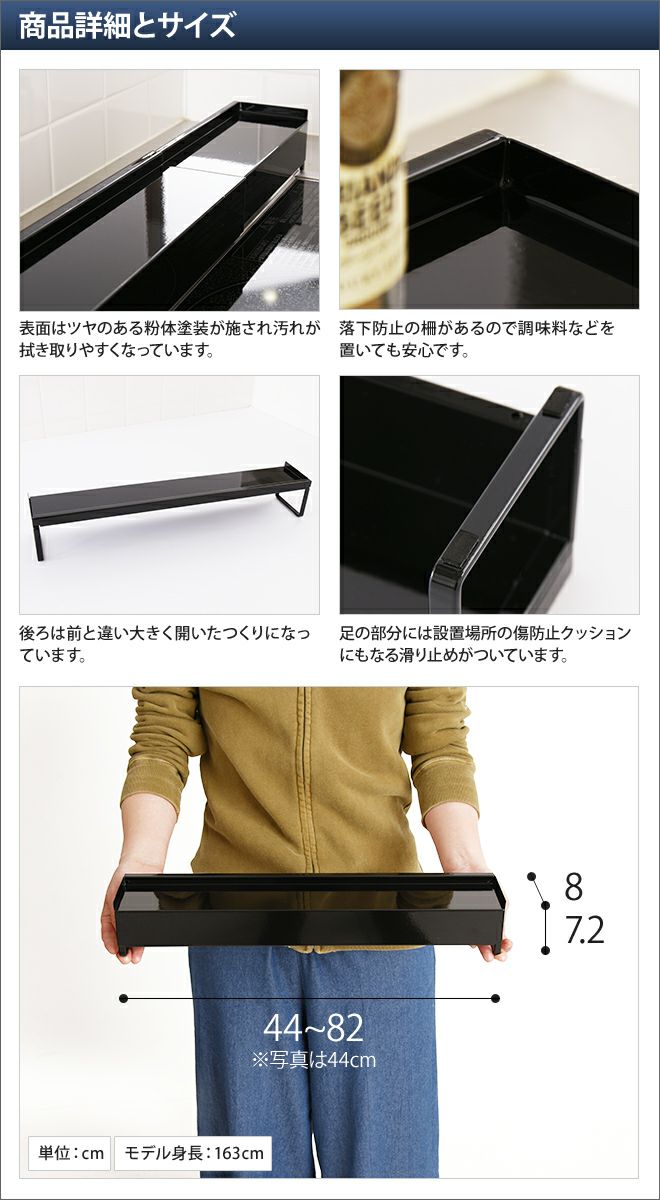 商品詳細とサイズ

表面はツヤのある粉体塗装が施され汚れが拭き取りやすくなっています。

落下防止の柵があるので調味料などを置いても安心です。

後ろは前と違い大きく開いたつくりになっています。

足の部分には設置場所の傷防止クッションにもなる滑り止めがついています。

8

7.2

44~82

※写真は44cm

単位：cm

モデル身長：163cm