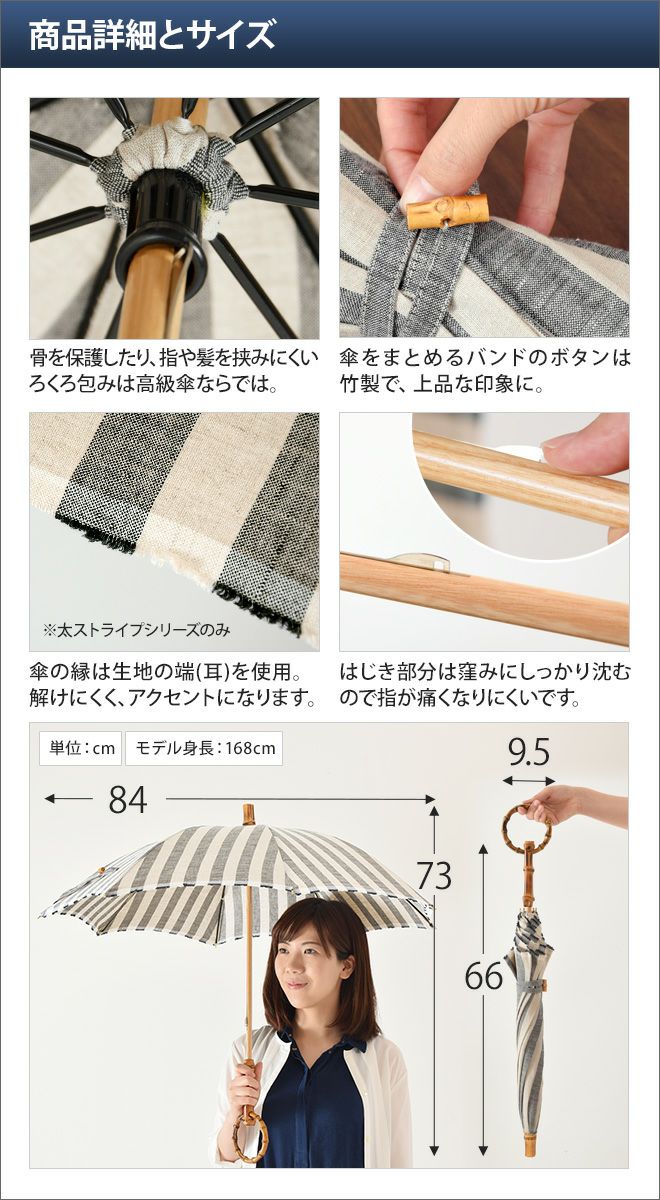 商品詳細とサイズ

骨を保護したり、指や髪を挟みにくいろくろ包みは高級傘ならでは。

傘をまとめるバンドのボタンは竹製で、上品な印象に。

※太ストライプシリーズのみ

傘の縁は生地の端(耳)を使用。解けにくく、アクセントになります。

はじき部分は窪みにしっかり沈むので指が痛くなりにくいです。

単位：cm

モデル身長：168cm

84

73

9.5

66