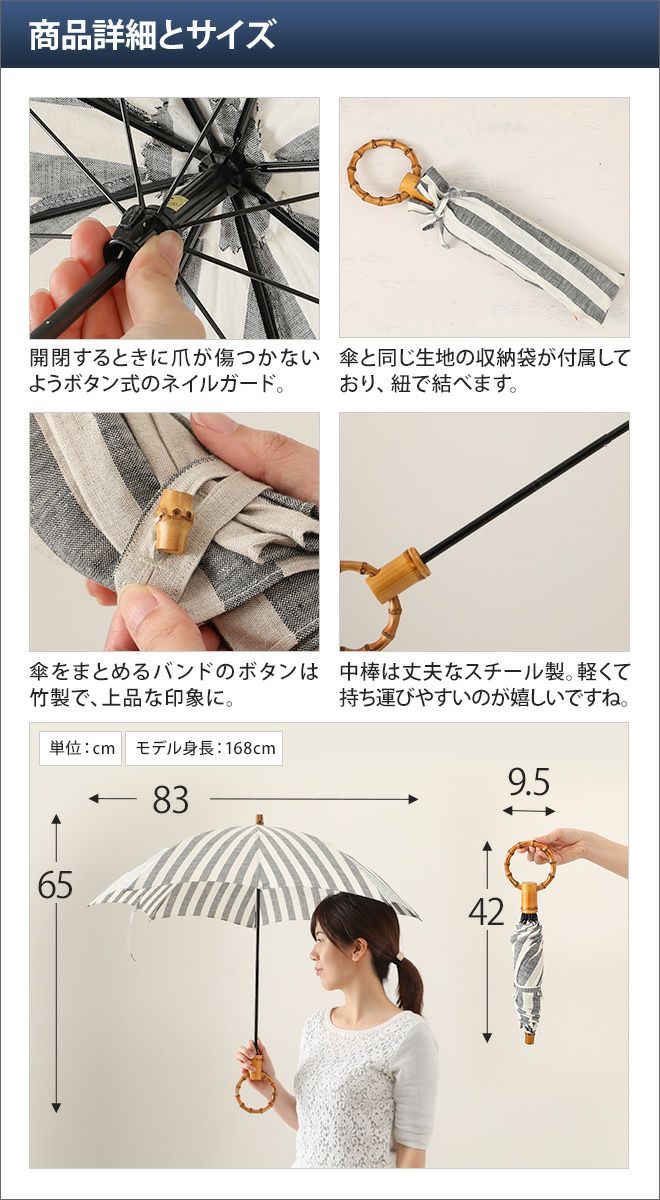 商品詳細とサイズ

開閉するときに爪が傷つかないようボタン式のネイルガード。

傘と同じ生地の収納袋が付属しており、紐で結べます。

傘をまとめるバンドのボタンは竹製で、上品な印象に。

中棒は丈夫なスチール製。軽くて持ち運びやすいのが嬉しいですね。

単位：cm

モデル身長：168cm

83

65

9.5

42