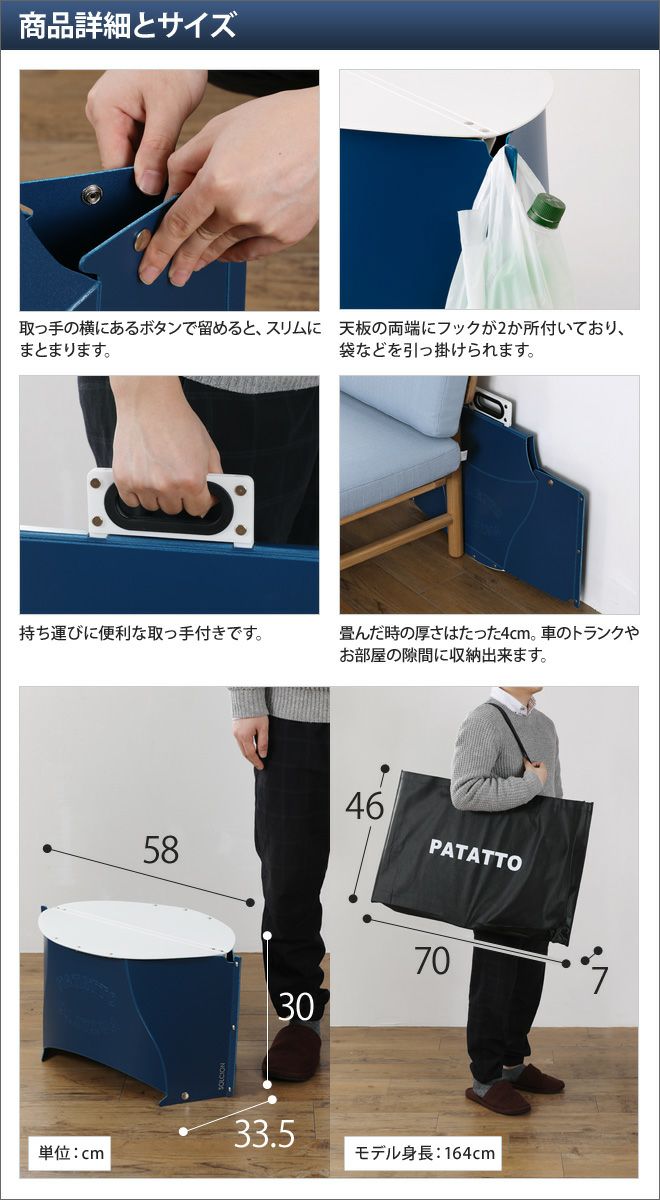 商品詳細とサイズ

取っ手の横にあるボタンで留めると、スリムにまとまります。

天板の両端にフックが2か所付いており、袋などを引っ掛けられます。

持ち運びに便利な取っ手付きです。

畳んだ時の厚さはたった4cm。車のトランクやお部屋の隙間に収納出来ます。

58

30

33.5

単位：cm

46

PATATTO

70

7

モデル身長：164cm