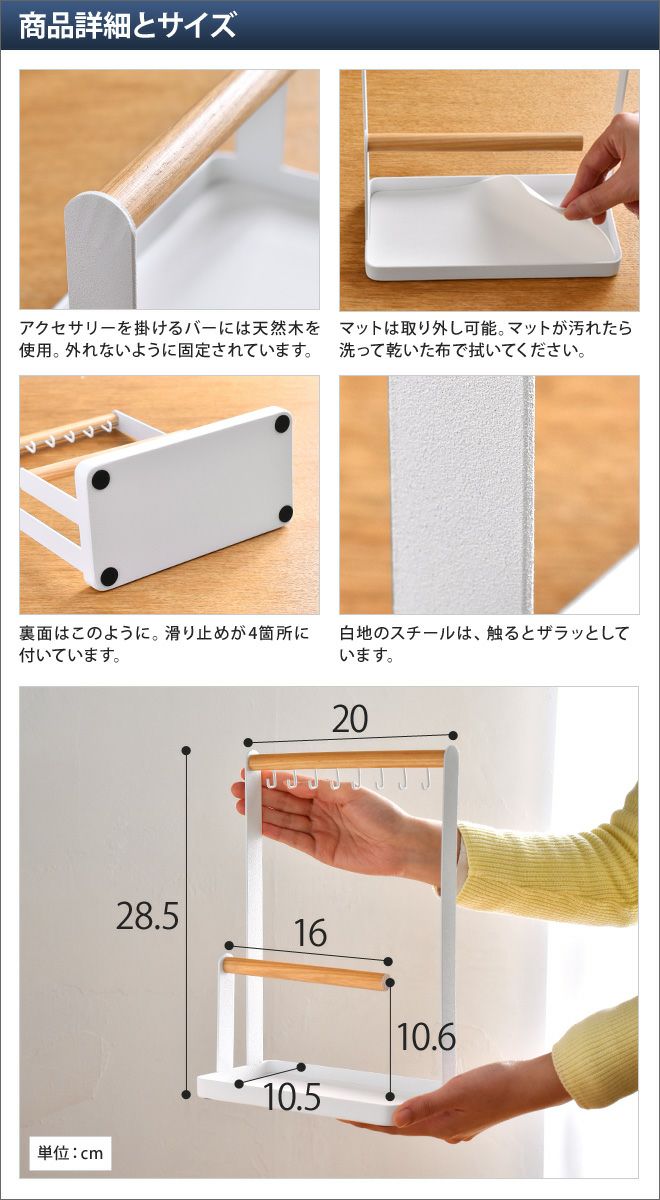 商品詳細とサイズ

アクセサリーを掛けるバーには天然木を使用。外れないように固定されています。

マットは取り外し可能。マットが汚れたら洗って乾いた布で拭いてください。

裏面はこのように。滑り止めが4箇所に付いています。

白地のスチールは、触るとザラッとしています。

20

28.5

16

10.6

10.5

単位：cm