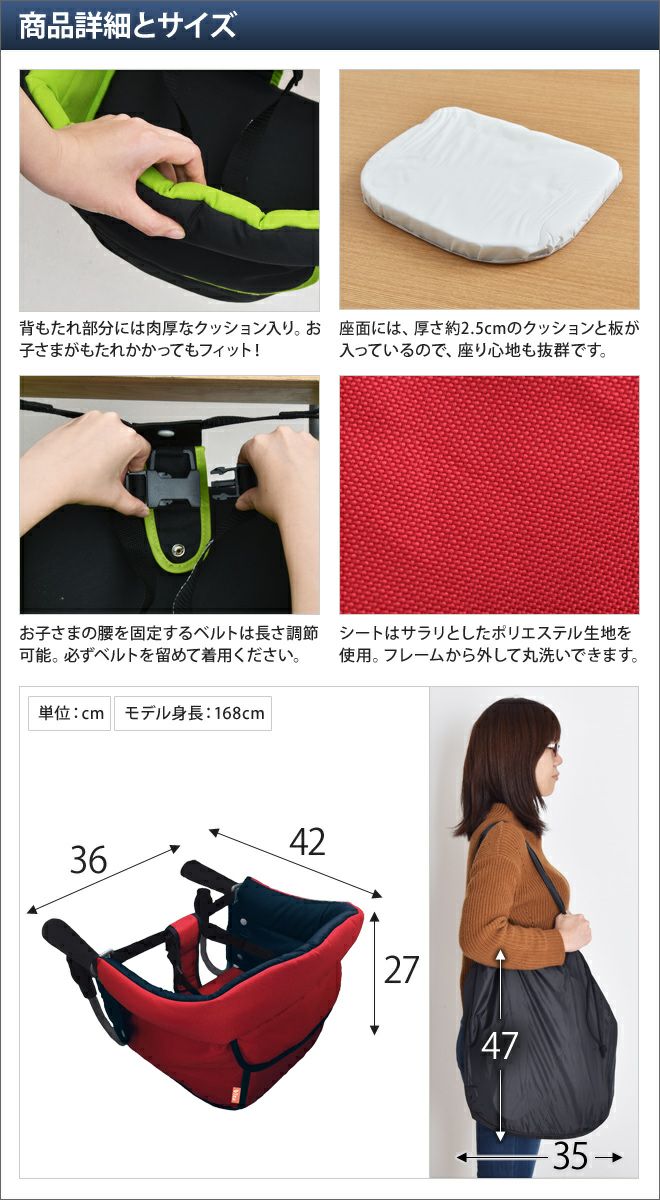 商品詳細とサイズ

背もたれ部分には肉厚なクッション入り。お子さまがもたれかかってもフィット！

座面には、厚さ約2.5cmのクッションと板が入っているので、座り心地も抜群です。

お子さまの腰を固定するベルトは長さ調節可能。必ずベルトを留めて着用ください。

シートはサラリとしたポリエステル生地を使用。フレームから外して丸洗いできます。

単位：cm

モデル身長：168cm

36

42

27

47

35