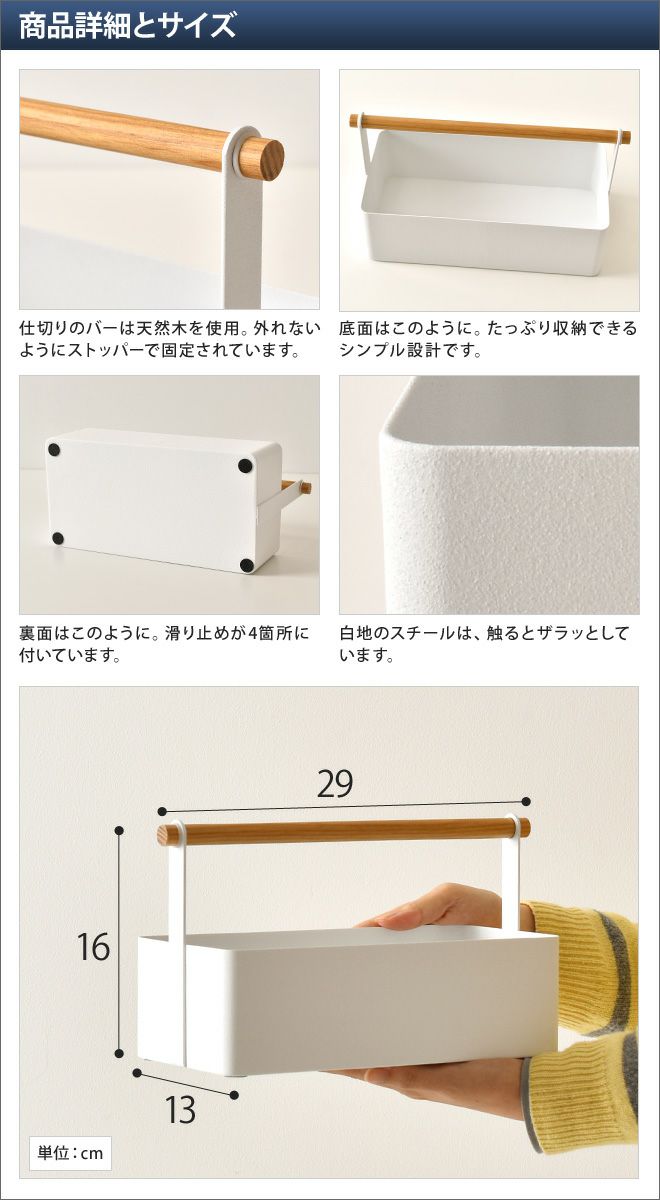 商品詳細とサイズ

仕切りのバーは天然木を使用。外れないようにストッパーで固定されています。

底面はこのように。たっぷり収納できるシンプル設計です。

裏面はこのように。滑り止めが4箇所に付いています。

白地のスチールは、触るとザラッとしています。

29

16

13

単位：cm