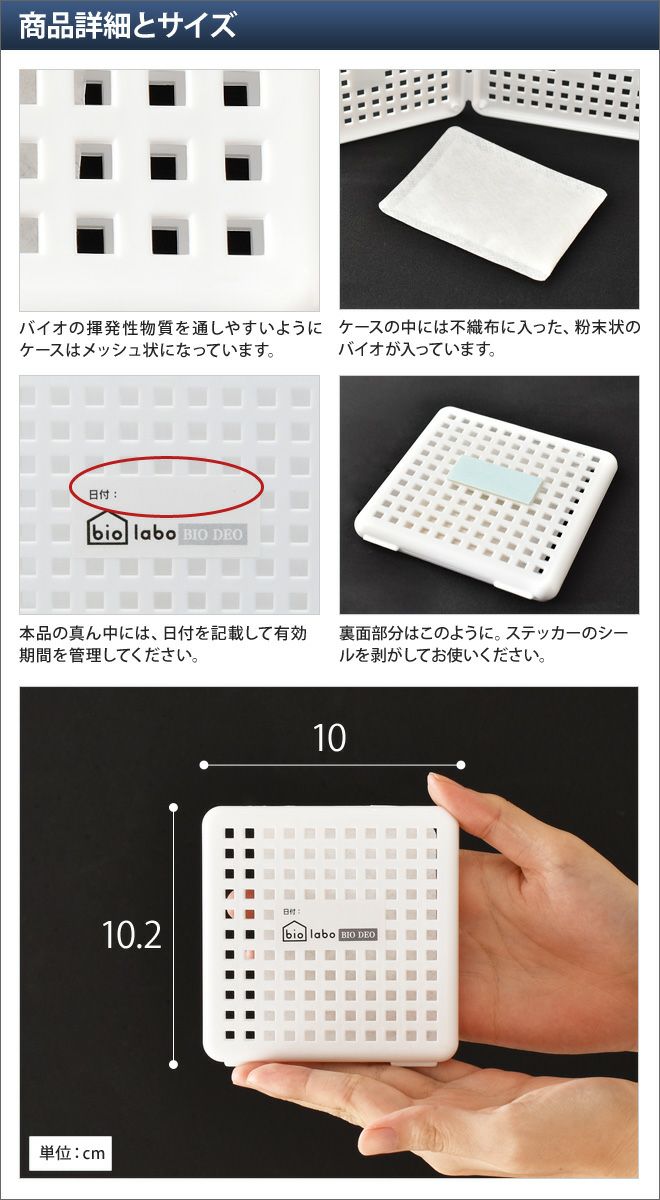 商品詳細とサイズ

バイオの揮発性物質を通しやすいようにケースはメッシュ状になっています。

ケースの中には不織布に入った、粉末状のバイオが入っています。

日付：

bio labo BIO DEO

本品の真ん中には、日付を記載して有効期間を管理してください。

裏面部分はこのように。ステッカーのシールを剥がしてお使いください。

10

10.2

日付：

bio labo BIO DEO

単位：cm