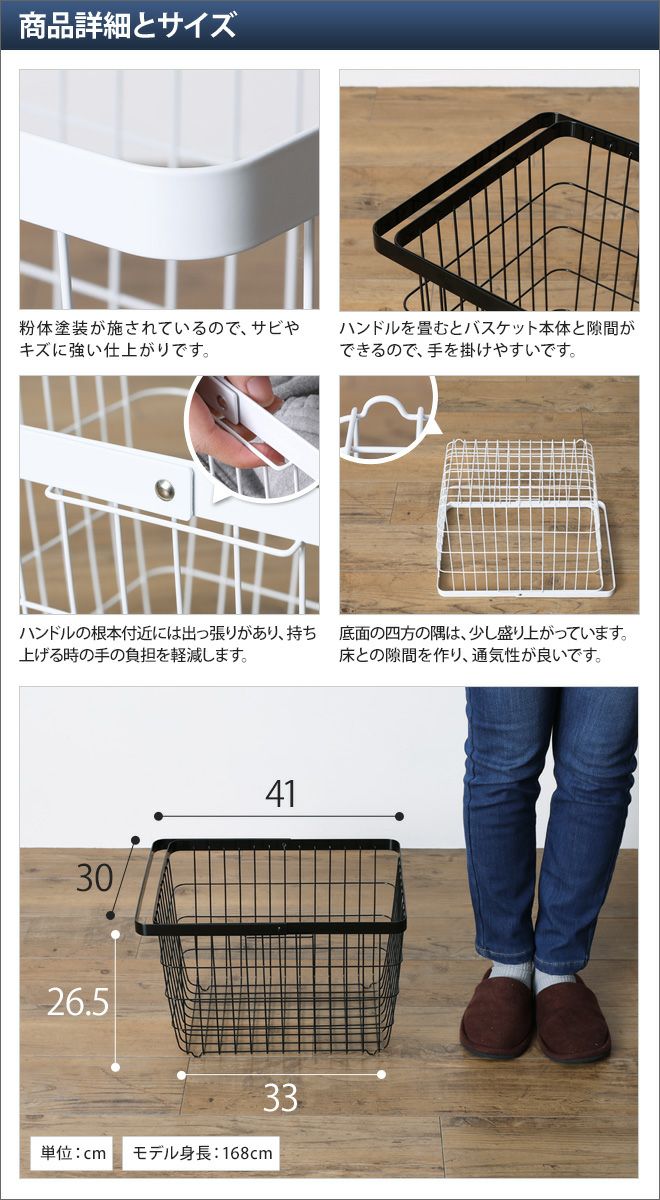 商品詳細とサイズ

粉体塗装が施されているので、サビやキズに強い仕上がりです。

ハンドルを畳むとバスケット本体と隙間ができるので、手を掛けやすいです。

ハンドルの根本付近には出っ張りがあり、持ち上げる時の手の負担を軽減します。

底面の四方の隅は、少し盛り上がっています。床との隙間を作り、通気性が良いです。

41

30

26.5

33

単位：cm

モデル身長：168cm