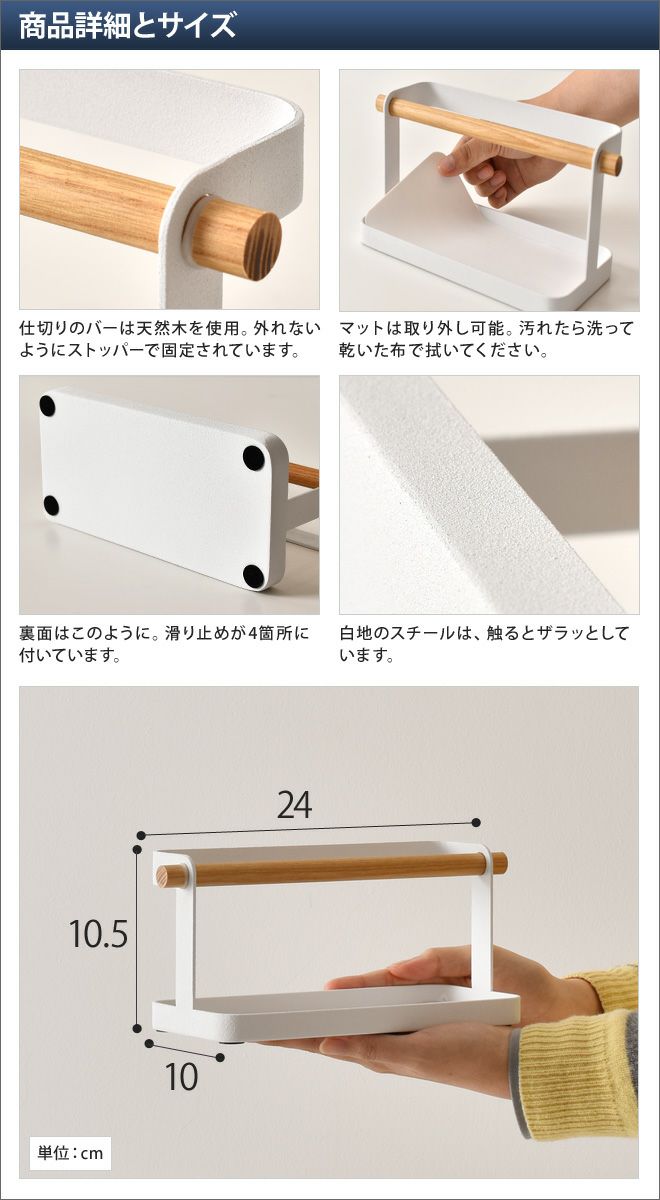 商品詳細とサイズ

仕切りのバーは天然木を使用。外れないようにストッパーで固定されています。

マットは取り外し可能。汚れたら洗って乾いた布で拭いてください。

裏面はこのように。滑り止めが4箇所に付いています。

白地のスチールは、触るとザラッとしています。

24

10.5

10

単位：cm