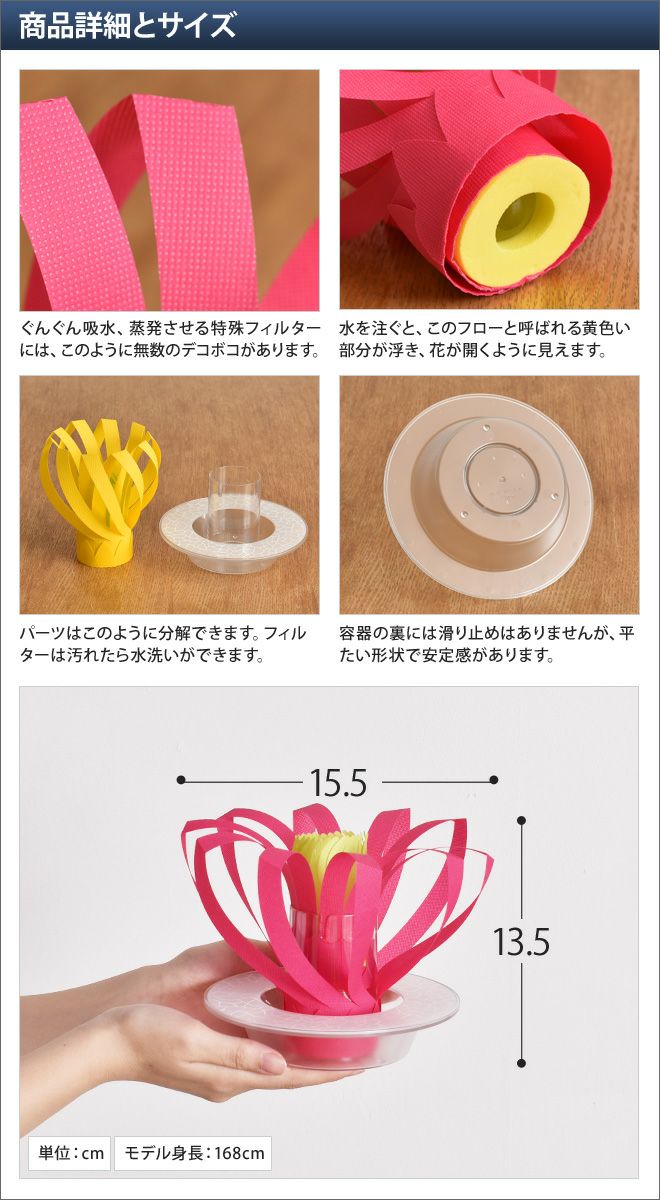 商品詳細とサイズ

ぐんぐん吸水、蒸発させる特殊フィルターには、このように無数のデコボコがあります。

水を注ぐと、このフローと呼ばれる黄色い部分が浮き、花が開くように見えます。

パーツはこのように分解できます。フィルターは汚れたら水洗いができます。

容器の裏には滑り止めはありませんが、平たい形状で安定感があります。

15.5

13.5

単位：cm

モデル身長：168cm