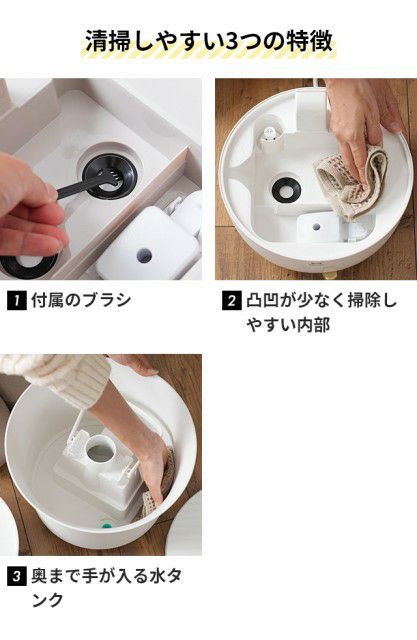 清掃しやすい3つの特徴

1 付属のブラシ

2 凸凹が少なく掃除しやすい内部

3 奥まで手が入る水タンク