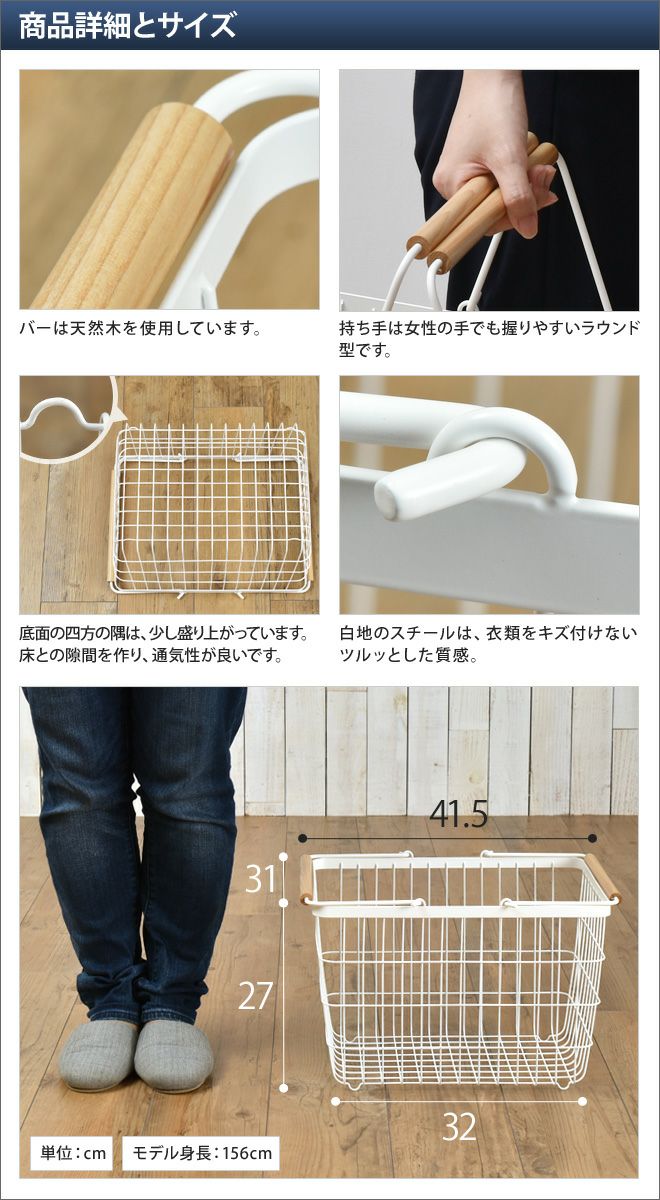 商品詳細とサイズ

バーは天然木を使用しています。

持ち手は女性の手でも握りやすいラウンド型です。

底面の四方の隅は、少し盛り上がっています。床との隙間を作り、通気性が良いです。

白地のスチールは、衣類をキズ付けないツルッとした質感。

41.5

31

27

32

単位：cm

モデル身長：156cm