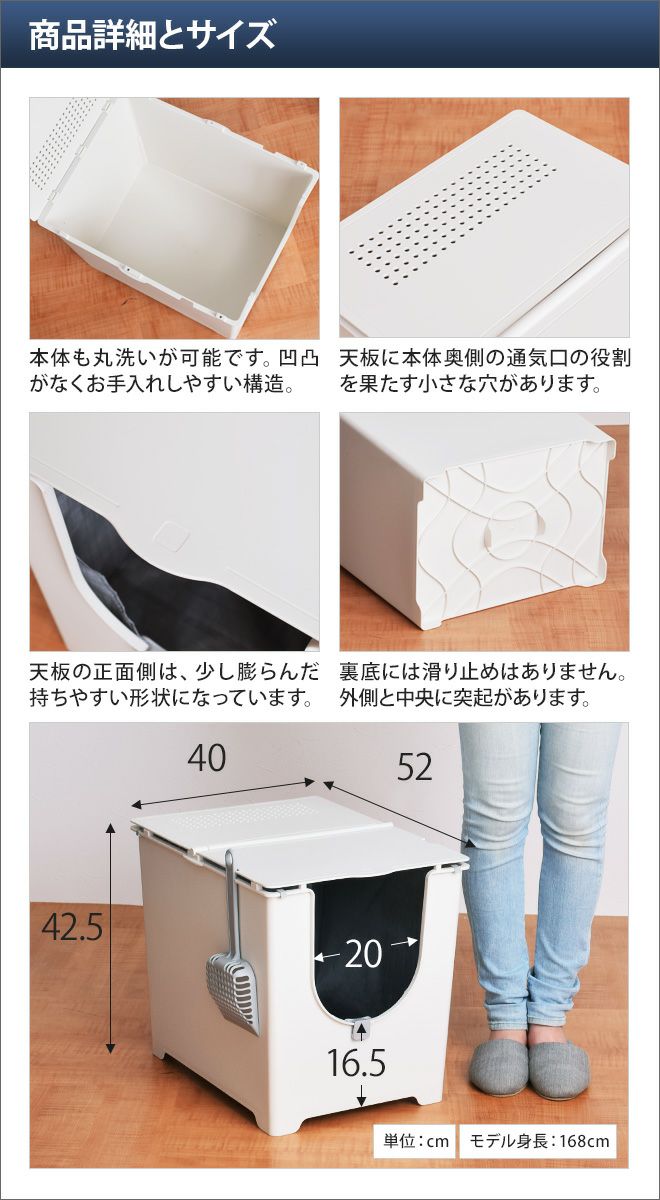 商品詳細とサイズ

本体も丸洗いが可能です。凹凸がなくお手入れしやすい構造。

天板に本体奥側の通気口の役割を果たす小さな穴があります。

天板の正面側は、少し膨らんだ持ちやすい形状になっています。

裏底には滑り止めはありません。外側と中央に突起があります。

40

52

42.5

20

16.5

単位：cm

モデル身長：168cm