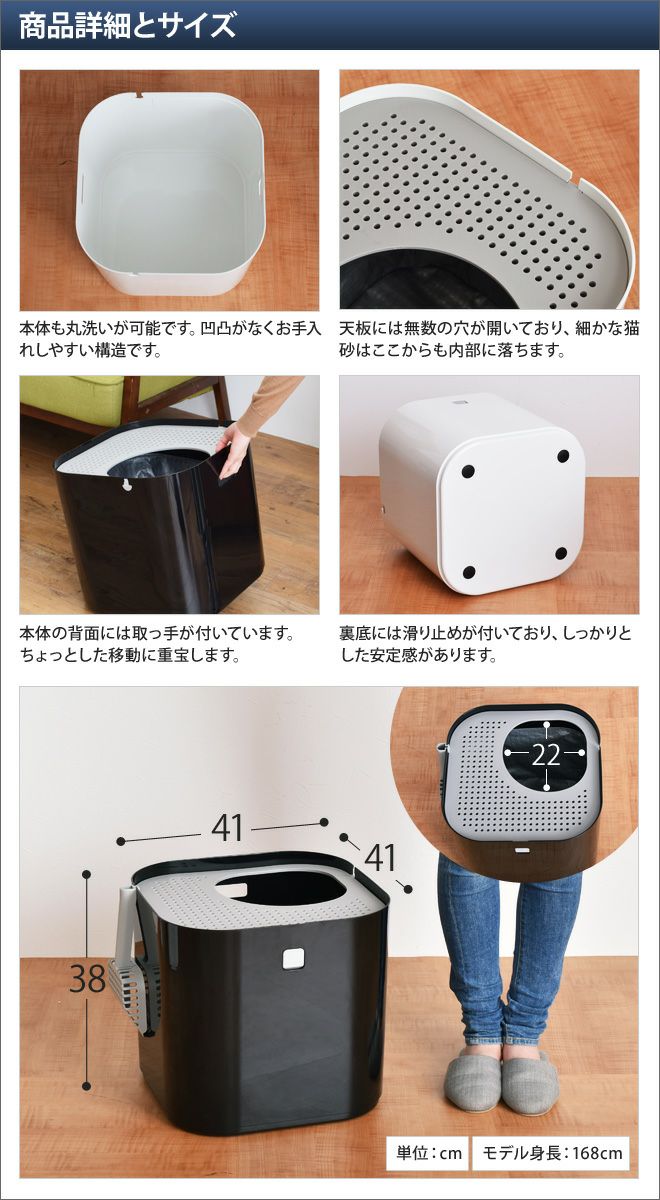 商品詳細とサイズ

本体も丸洗いが可能です。凹凸がなくお手入れしやすい構造です。

天板には無数の穴が開いており、細かな猫砂はここからも内部に落ちます。

本体の背面には取っ手が付いています。ちょっとした移動に重宝します。

裏底には滑り止めが付いており、しっかりとした安定感があります。

41

41

38

22

単位：cm

モデル身長：168cm