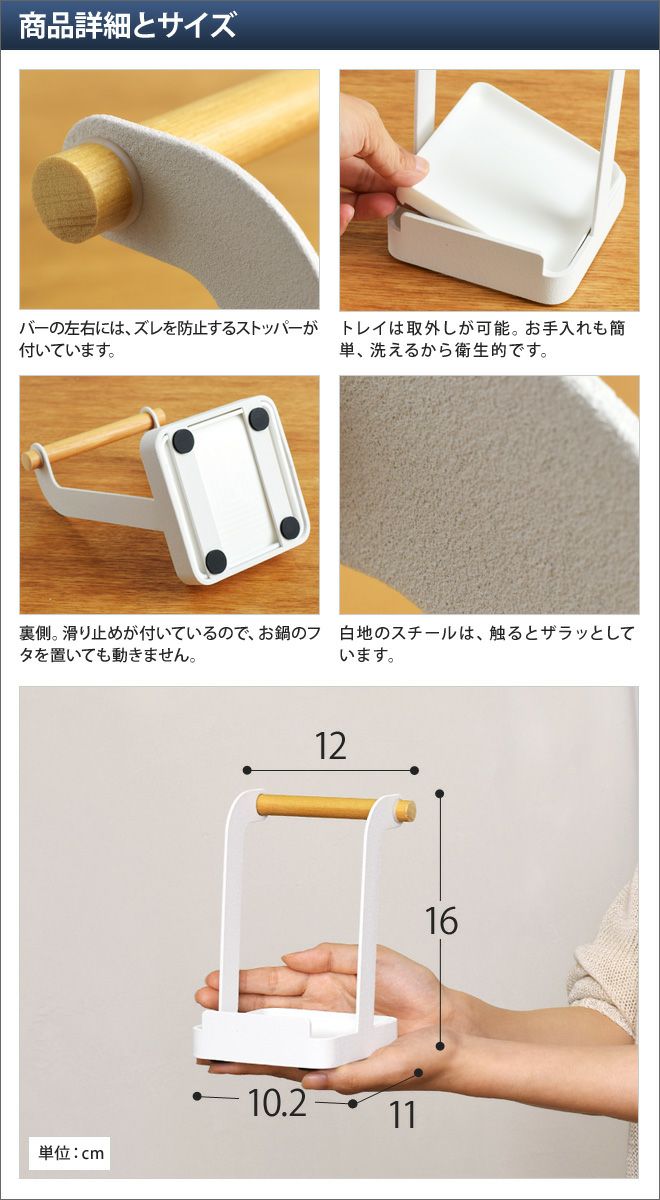 商品詳細とサイズ

バーの左右には、ズレを防止するストッパーが付いています。

トレイは取外しが可能。お手入れも簡単、洗えるから衛生的です。

裏側。滑り止めが付いているので、お鍋のフタを置いても動きません。

白地のスチールは、触るとザラッとしています。

12

16

10.2

11

単位：cm