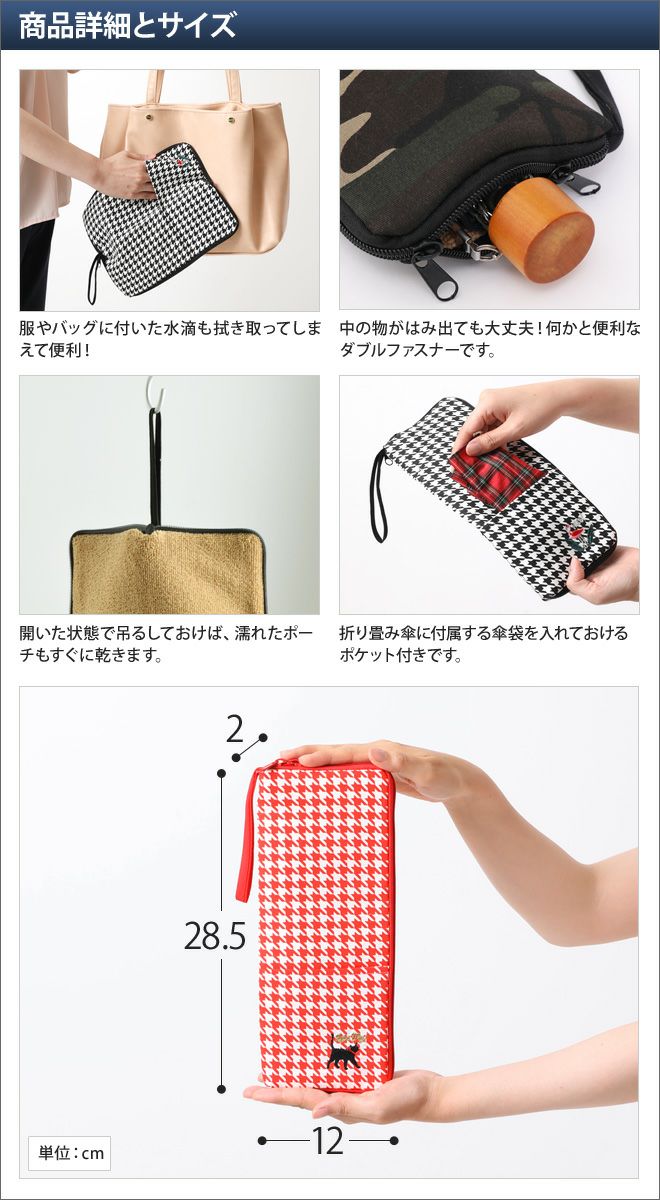 商品詳細とサイズ

服やバッグに付いた水滴も拭き取ってしまえて便利！

中の物がはみ出ても大丈夫！何かと便利なダブルファスナーです。

開いた状態で吊るしておけば、濡れたポーチもすぐに乾きます。

折り畳み傘に付属する傘袋を入れておけるポケット付きです。

2

28.5

12

単位：cm