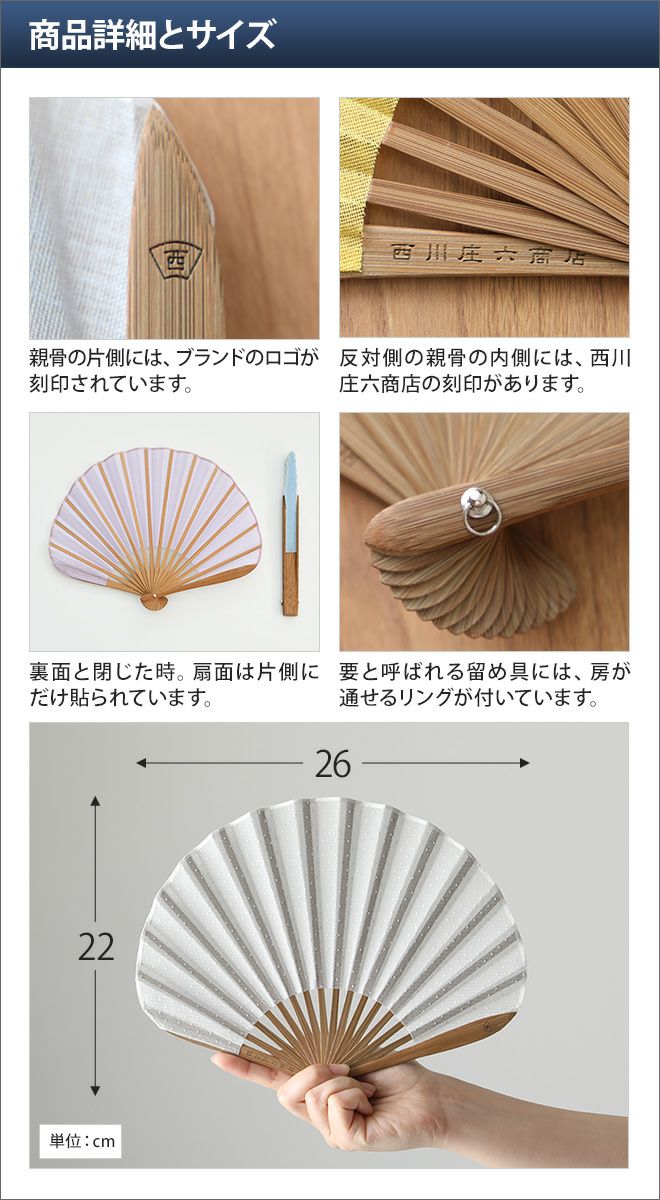 商品詳細とサイズ

西

親骨の片側には、ブランドのロゴが刻印されています。

西川庄六商店

反対側の親骨の内側には、西川庄六商店の刻印があります。

裏面と閉じた時。扇面は片側にだけ貼られています。

要と呼ばれる留め具には、房が通せるリングが付いています。

26

22

単位：cm