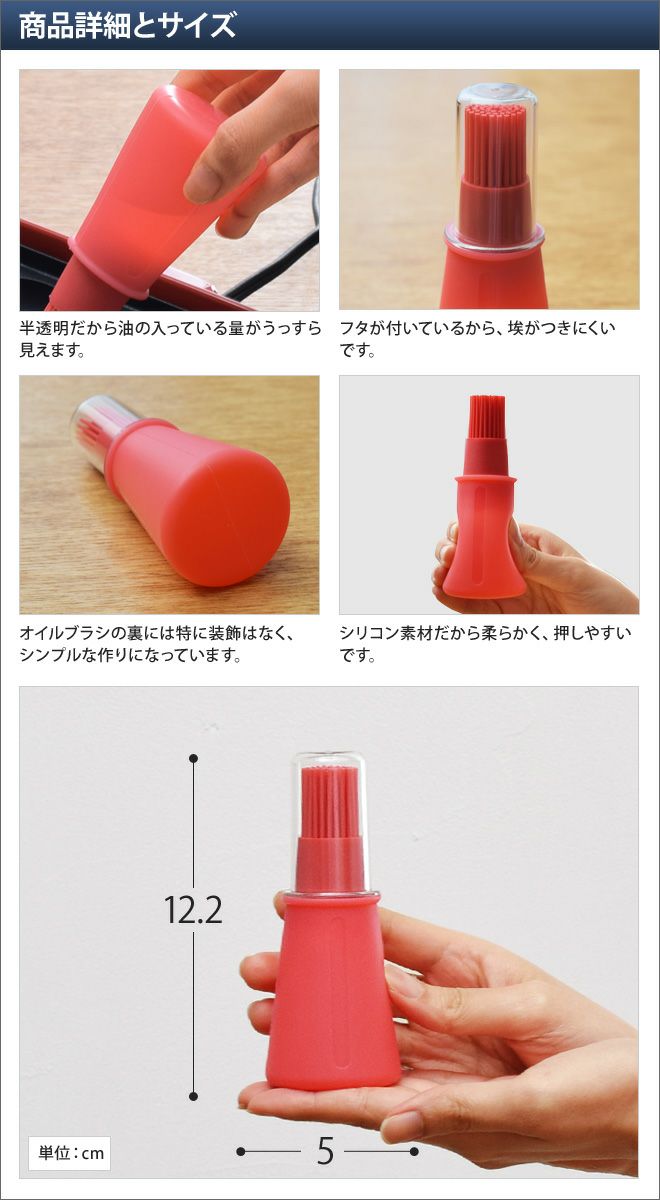 商品詳細とサイズ

半透明だから油の入っている量がうっすら見えます。

フタが付いているから、埃がつきにくいです。

オイルブラシの裏には特に装飾はなく、シンプルな作りになっています。

シリコン素材だから柔らかく、押しやすいです。

12.2

単位：cm

5