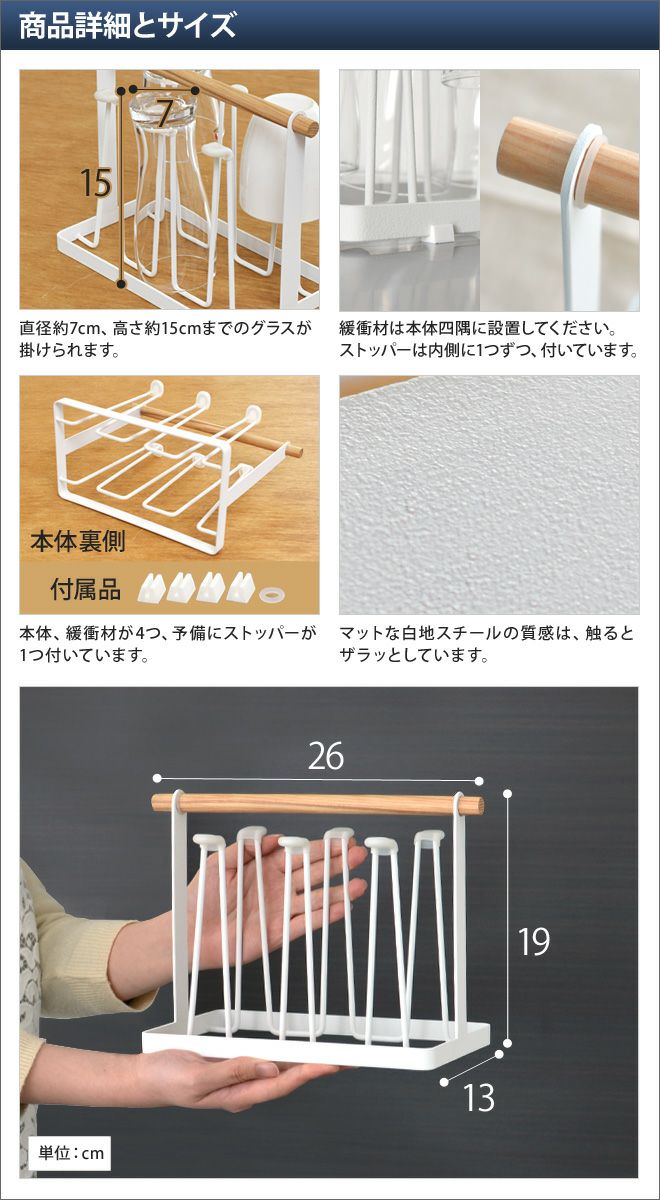 商品詳細とサイズ

7

15

直径約7cm、高さ約15cmまでのグラスが掛けられます。

緩衝材は本体四隅に設置してください。ストッパーは内側に1つずつ、付いています。

本体裏側

付属品

本体、緩衝材が4つ、予備にストッパーが1つ付いています。

マットな白地スチールの質感は、触るとザラッとしています。

26

19

13

単位：cm