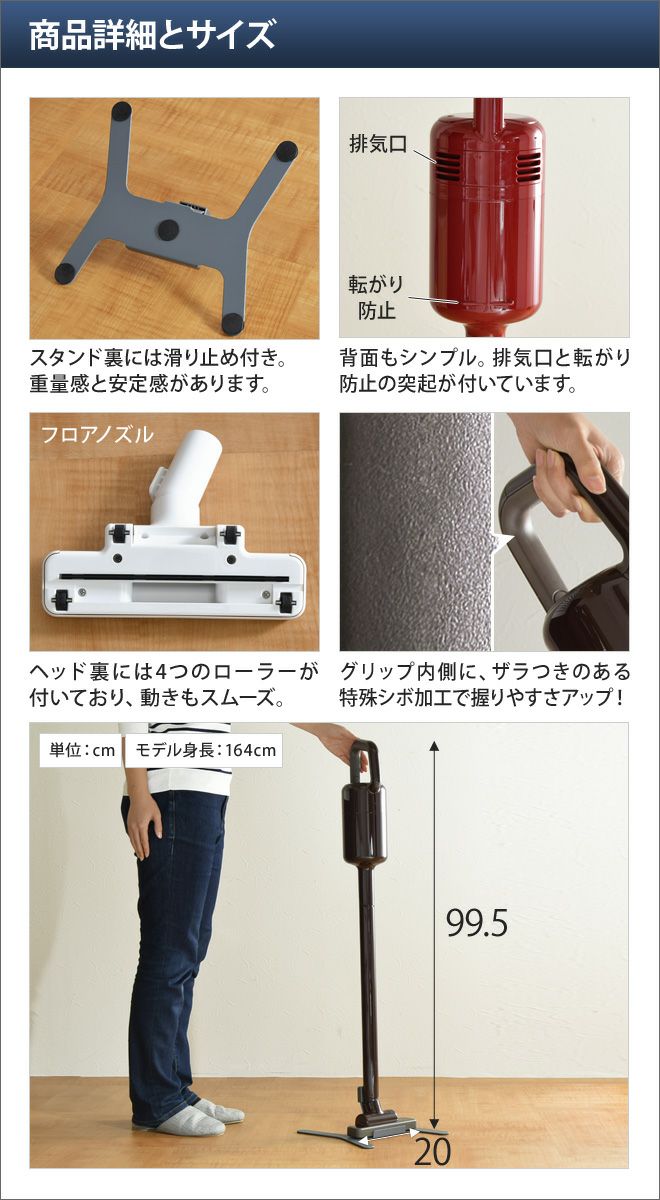 商品詳細とサイズ

スタンド裏には滑り止め付き。重量感と安定感があります。

排気口

転がり防止

背面もシンプル。排気口と転がり防止の突起が付いています。

フロアノズル

ヘッド裏には4つのローラーが付いており、動きもスムーズ。

グリップ内側に、ザラつきのある特殊シボ加工で握りやすさアップ！

単位：cm　モデル身長：164cm

99.5

20