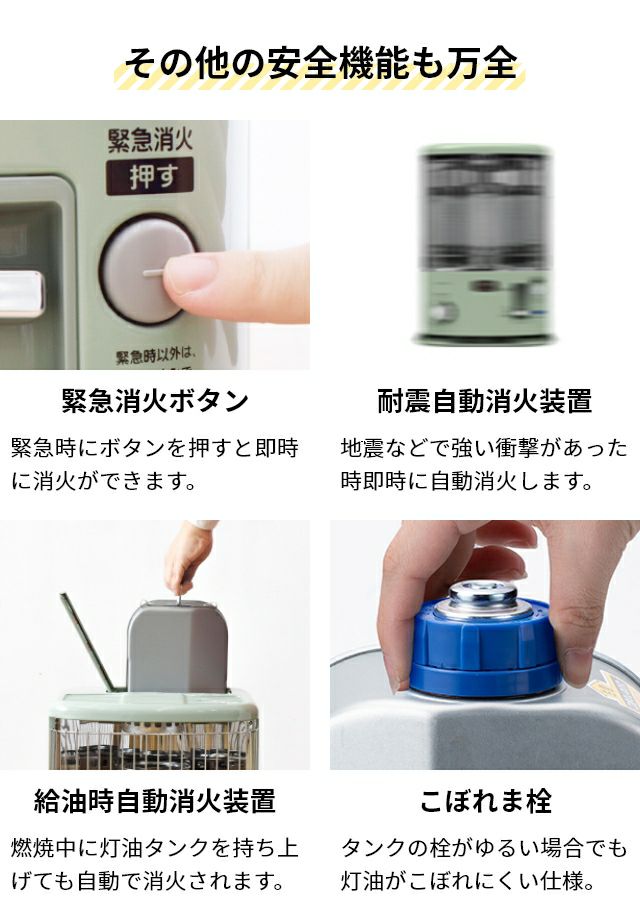 その他の安全機能も万全

緊急消火
押す
緊急時以外は、

緊急消火ボタン

緊急時にボタンを押すと即時に消火ができます。

耐震自動消火装置

地震などで強い衝撃があった時即時に自動消火します。

給油時自動消火装置

燃焼中に灯油タンクを持ち上げても自動で消火されます。

こぼれま栓

タンクの栓がゆるい場合でも灯油がこぼれにくい仕様。