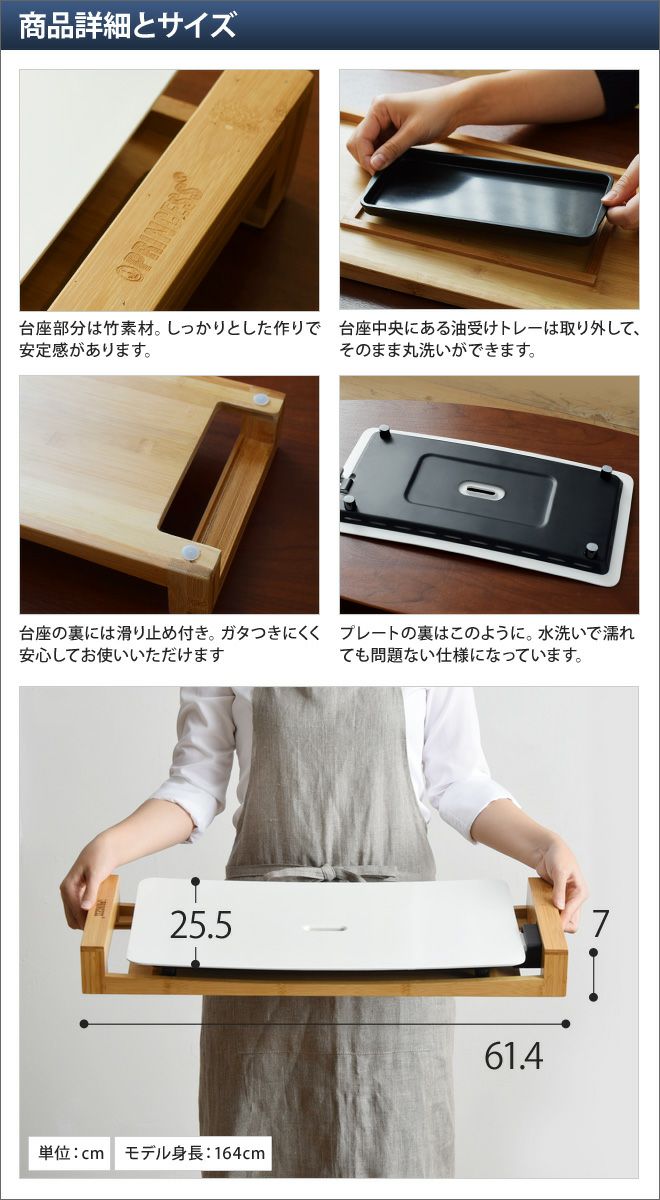 商品詳細とサイズ

PRINCESS

台座部分は竹素材。しっかりとした作りで安定感があります。

台座中央にある油受けトレーは取り外して、そのまま丸洗いができます。

台座の裏には滑り止め付き。ガタつきにくく安心してお使いいただけます

プレートの裏はこのように。水洗いで濡れても問題ない仕様になっています。

25.5

7

61.4

単位：cm

モデル身長：164cm