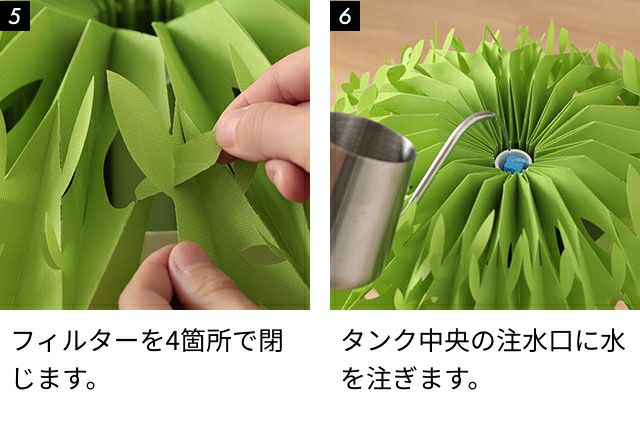 5

フィルターを4箇所で閉じます。

6

タンク中央の注水口に水を注ぎます。