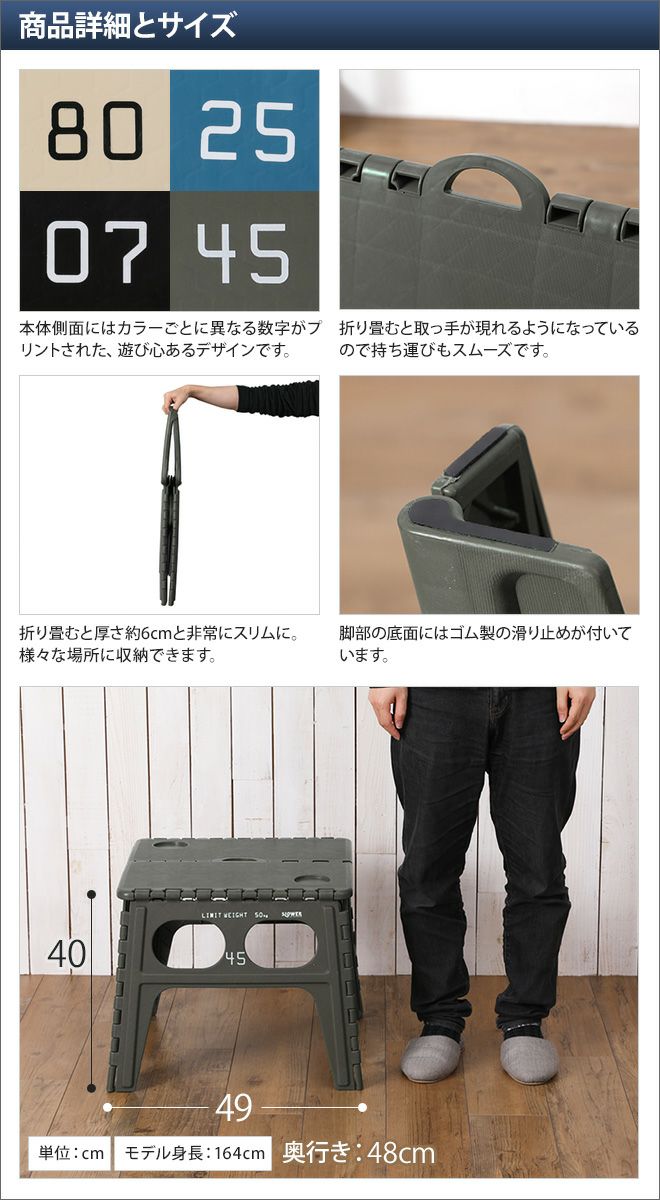 商品詳細とサイズ

80 25
07 45

本体側面にはカラーごとに異なる数字がプリントされた、遊び心あるデザインです。

折り畳むと取っ手が現れるようになっているので持ち運びもスムーズです。

折り畳むと厚さ約6cmと非常にスリムに。様々な場所に収納できます。

脚部の底面にはゴム製の滑り止めが付いています。

LIMIT WEIGHT 50kg SLOWER

45

40

49

単位：cm モデル身長：164cm 奥行き：48cm