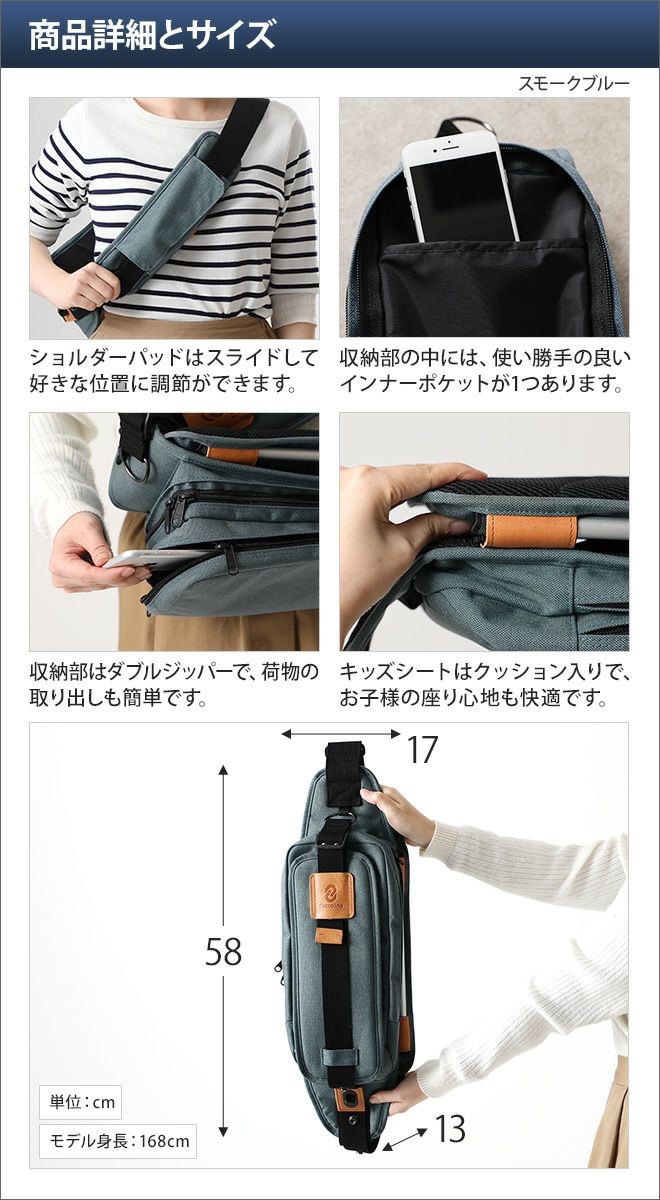 商品詳細とサイズ

スモークブルー

ショルダーパッドはスライドして好きな位置に調節ができます。

収納部の中には、使い勝手の良いインナーポケットが1つあります。

収納部はダブルジッパーで、荷物の取り出しも簡単です。

キッズシートはクッション入りで、お子様の座り心地も快適です。

17

58

13

単位：cm

モデル身長：168cm