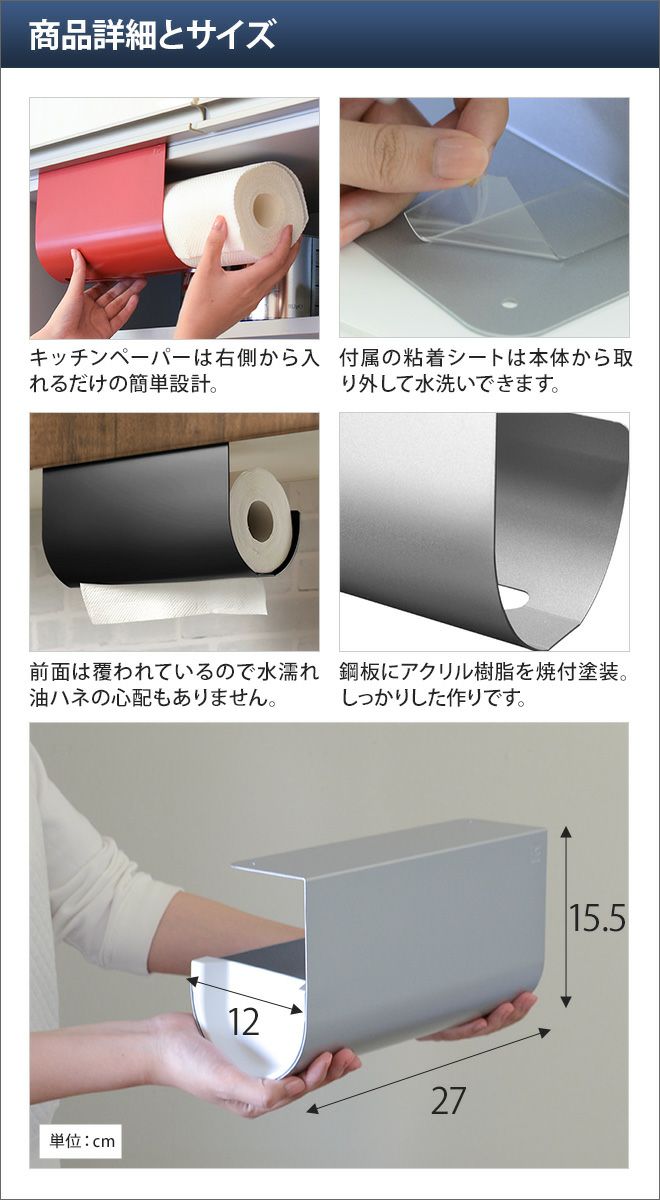 商品詳細とサイズ

キッチンペーパーは右側から入れるだけの簡単設計。

付属の粘着シートは本体から取り外して水洗いできます。

前面は覆われているので水濡れ油ハネの心配もありません。

鋼板にアクリル樹脂を焼付塗装。しっかりした作りです。

15.5

12

27

単位：cm