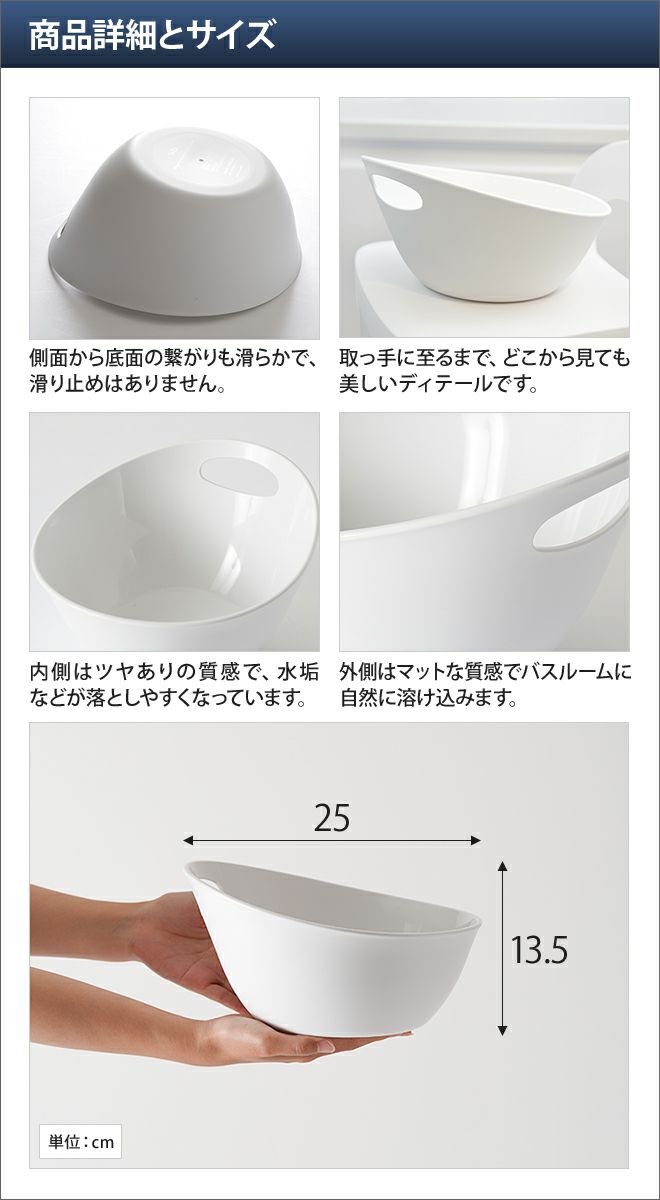 商品詳細とサイズ

側面から底面の繋がりも滑らかで、滑り止めはありません。

取っ手に至るまで、どこから見ても美しいディテールです。

内側はツヤありの質感で、水垢などが落としやすくなっています。

外側はマットな質感でバスルームに自然に溶け込みます。

25

13.5

単位：cm