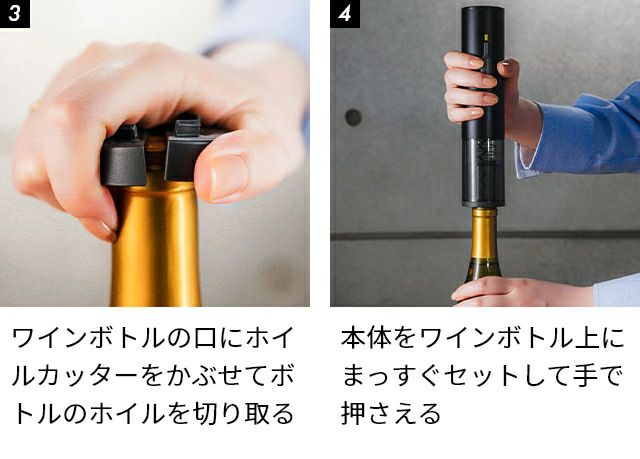 3

ワインボトルの口にホイルカッターをかぶせてボトルのホイルを切り取る

4

本体をワインボトル上にまっすぐセットして手で押さえる