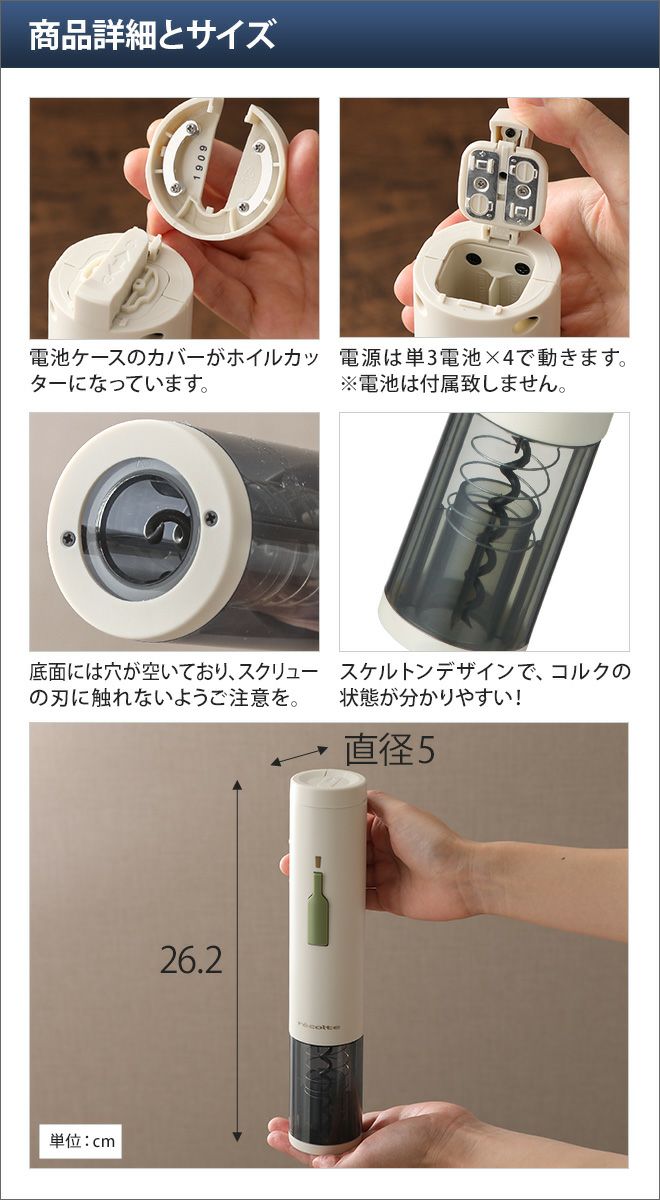 商品詳細とサイズ

1909

電池ケースのカバーがホイルカッターになっています。

電源は単3電池×4で動きます。
※電池は付属致しません。

底面には穴が空いており、スクリューの刃に触れないようご注意を。

スケルトンデザインで、コルクの状態が分かりやすい！

直径5

26.2

récolte

単位：cm