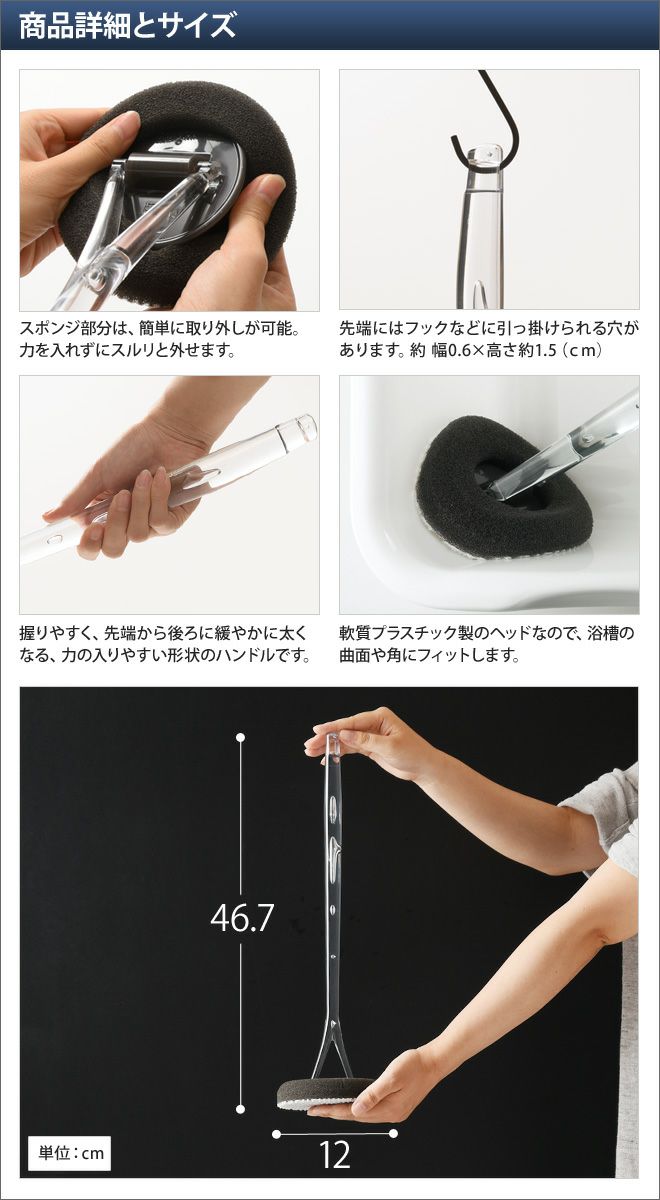 商品詳細とサイズ

スポンジ部分は、簡単に取り外しが可能。力を入れずにスルリと外せます。

先端にはフックなどに引っ掛けられる穴があります。約 幅0.6×高さ約1.5（cm）

握りやすく、先端から後ろに緩やかに太くなる、力の入りやすい形状のハンドルです。

軟質プラスチック製のヘッドなので、浴槽の曲面や角にフィットします。

46.7

12

単位：cm