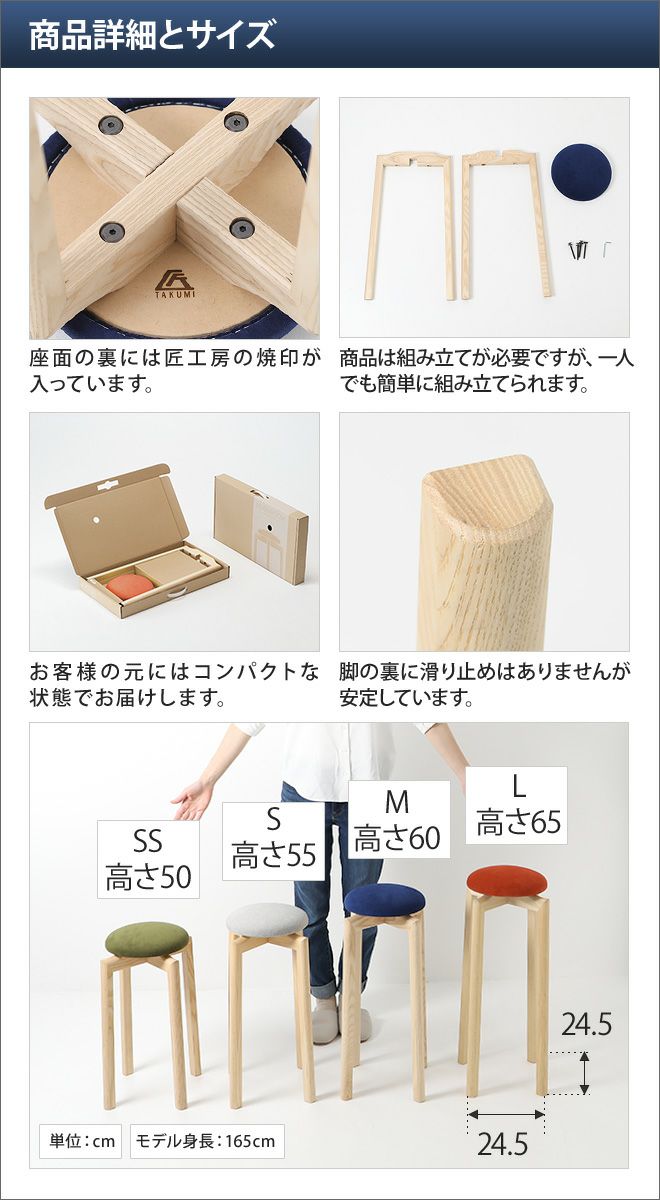 商品詳細とサイズ

TAKUMI

座面の裏には匠工房の焼印が入っています。

商品は組み立てが必要ですが、一人でも簡単に組み立てられます。

お客様の元にはコンパクトな状態でお届けします。

脚の裏に滑り止めはありませんが安定しています。

SS
高さ50

S
高さ55

M
高さ60

L
高さ65

24.5

24.5

単位：cm

モデル身長：165cm