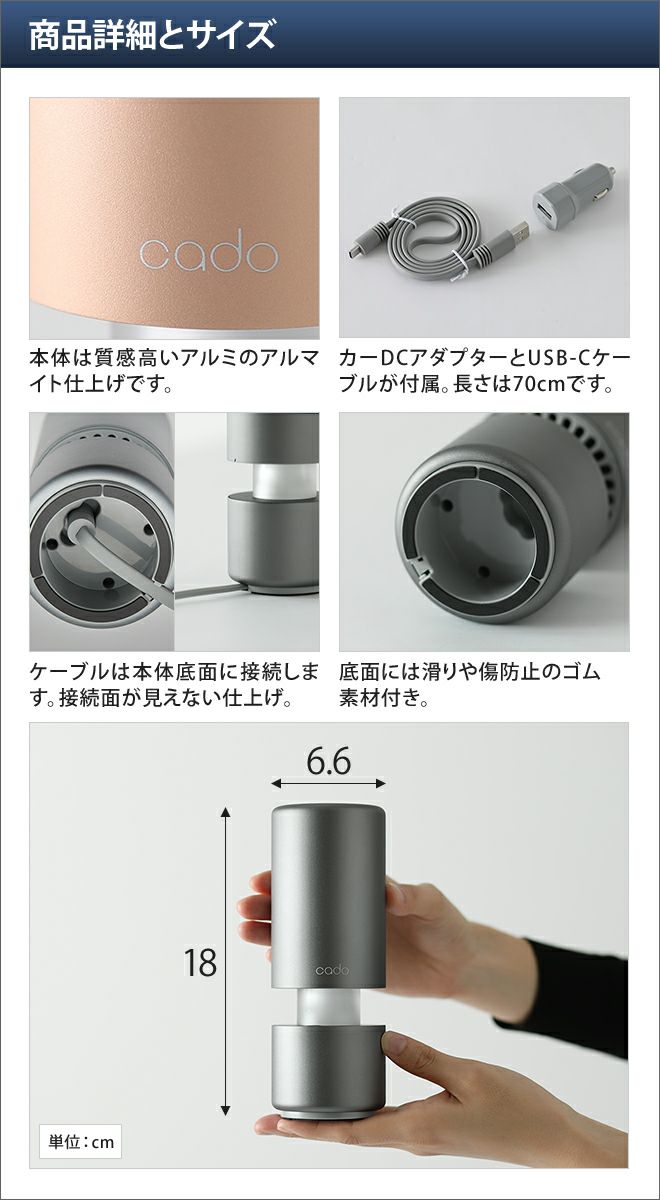 商品詳細とサイズ

cado

本体は質感高いアルミのアルマイト仕上げです。

カーDCアダプターとUSB-Cケーブルが付属。長さは70cmです。

ケーブルは本体底面に接続します。接続面が見えない仕上げ。

底面には滑りや傷防止のゴム素材付き。

6.6

18

cado

単位：cm