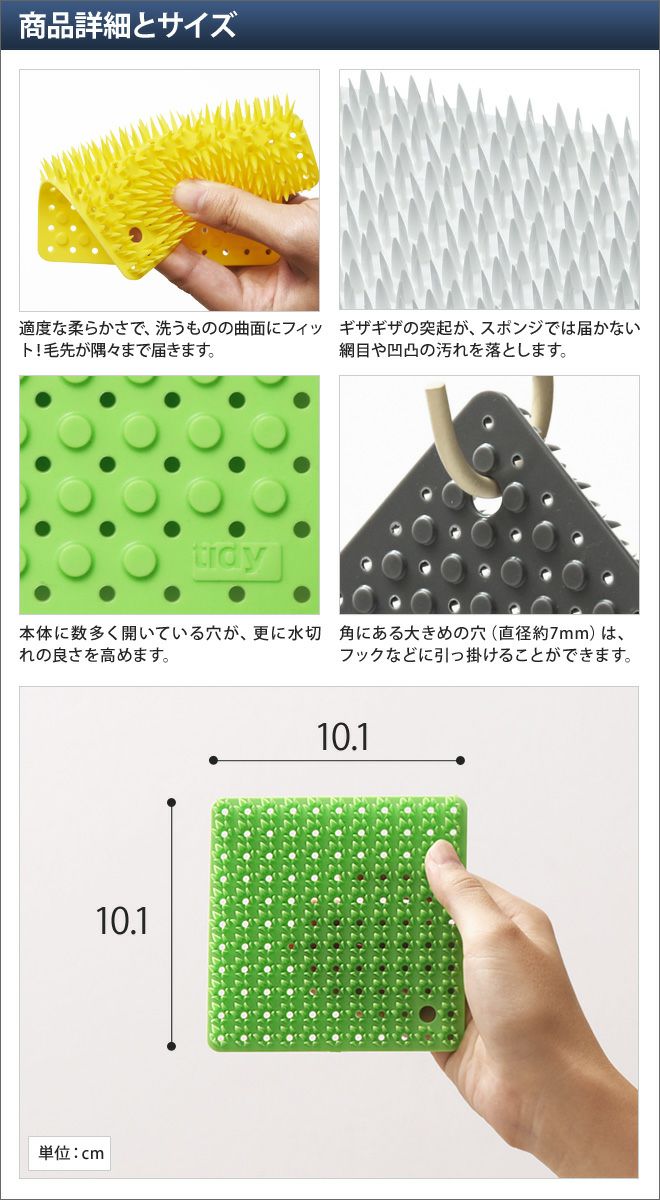 商品詳細とサイズ

適度な柔らかさで、洗うものの曲面にフィット！毛先が隅々まで届きます。

ギザギザの突起が、スポンジでは届かない網目や凹凸の汚れを落とします。

tidy

本体に数多く開いている穴が、更に水切れの良さを高めます。

角にある大きめの穴（直径約7mm）は、フックなどに引っ掛けることができます。

10.1

10.1

単位：cm